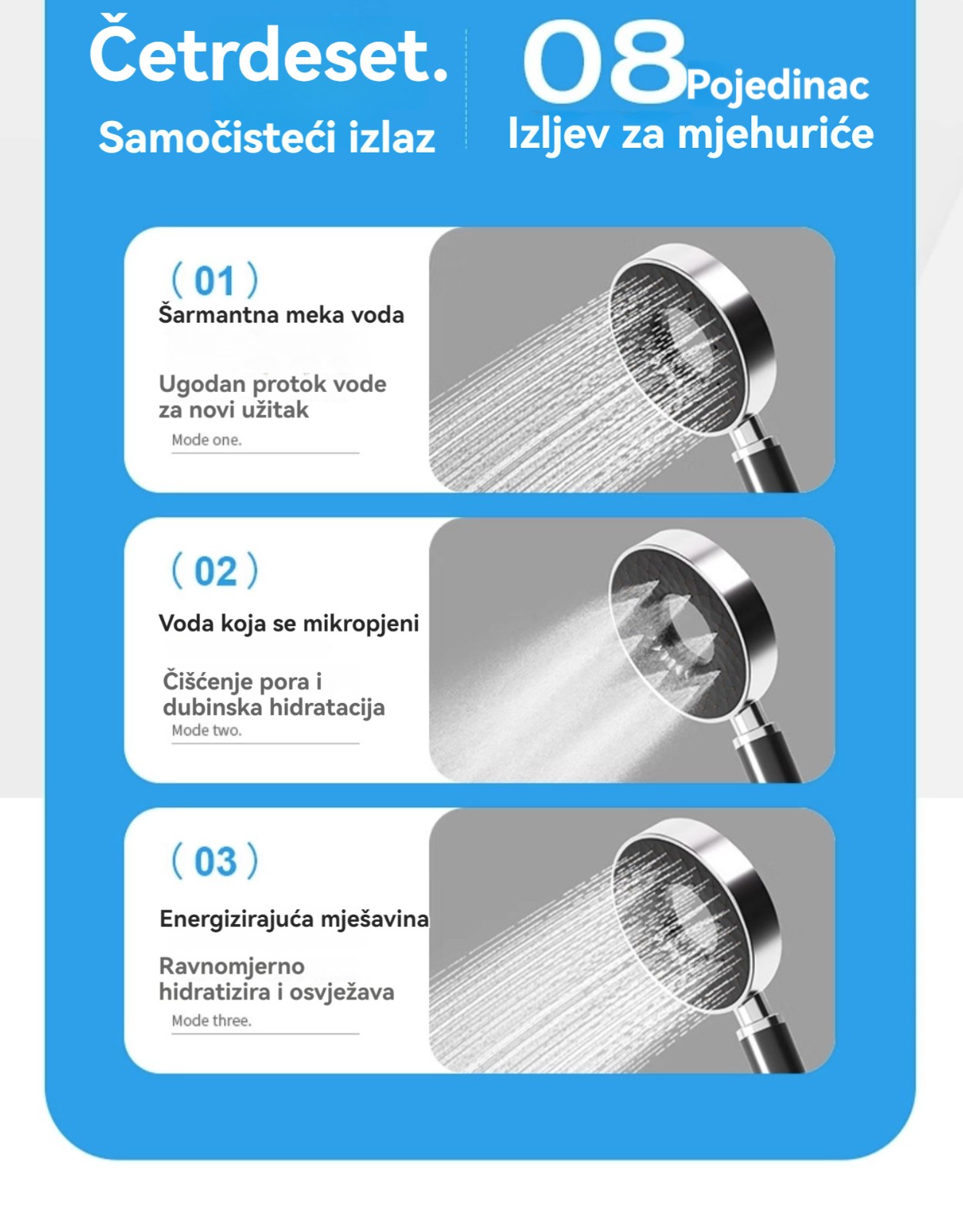 Četrdeset.
Samočisteći izlaz

08 Pojedinac
Izljev za mjehuriće

( 01 )
Šarmantna meka voda

Ugodan protok vode za novi užitak
Mode one.

( 02 )
Voda koja se mikropjeni

Čišćenje pora i dubinska hidratacija
Mode two.

( 03 )
Energizirajuća mješavina

Ravnomjerno hidratizira i osvježava
Mode three.