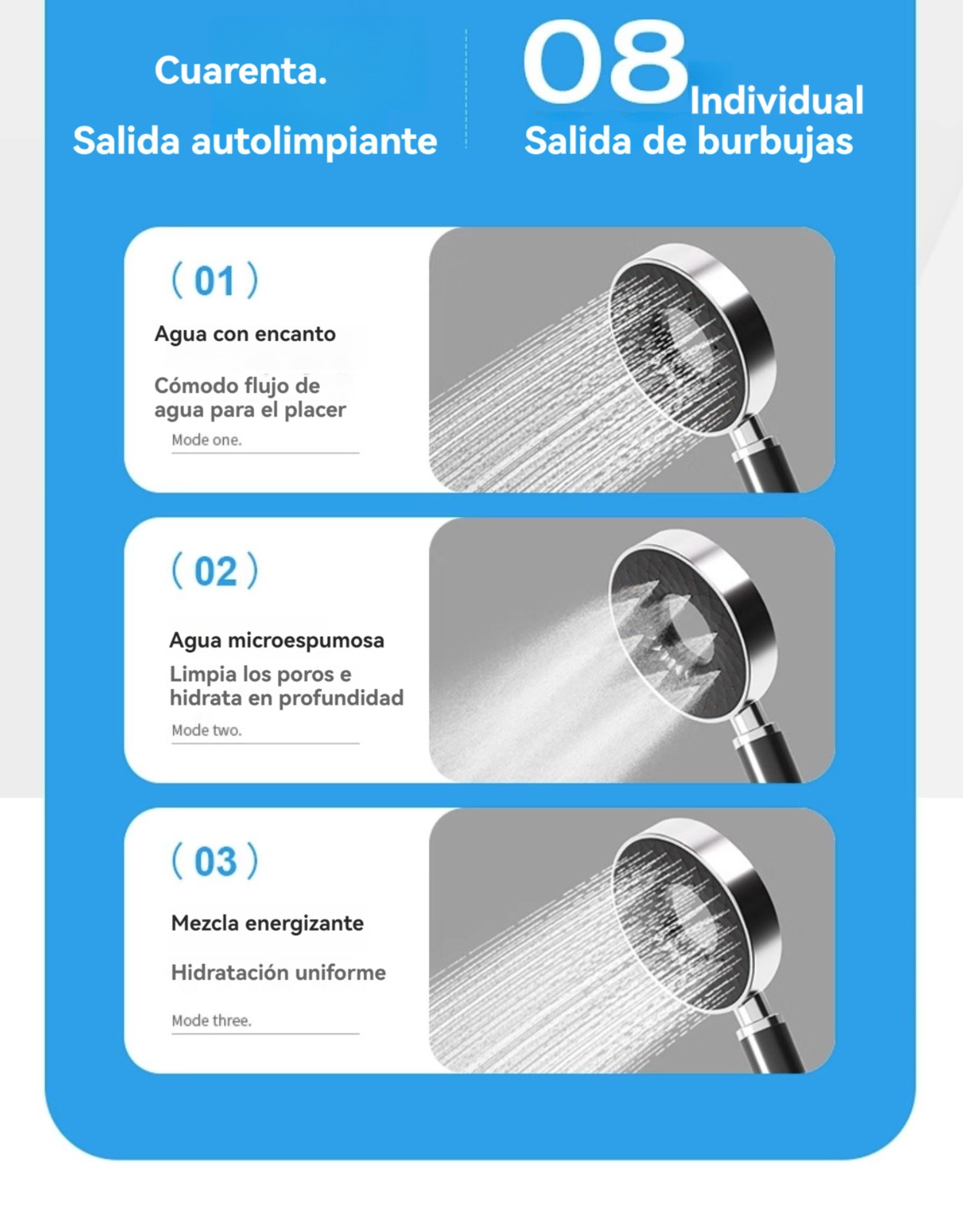 Cuarenta.
Salida autolimpiante

08 Individual
Salida de burbujas

( 01 )

Agua con encanto

Cómodo flujo de agua para el placer

Mode one.

( 02 )

Agua microespumosa

Limpia los poros e hidrata en profundidad

Mode two.

( 03 )

Mezcla energizante

Hidratación uniforme

Mode three.