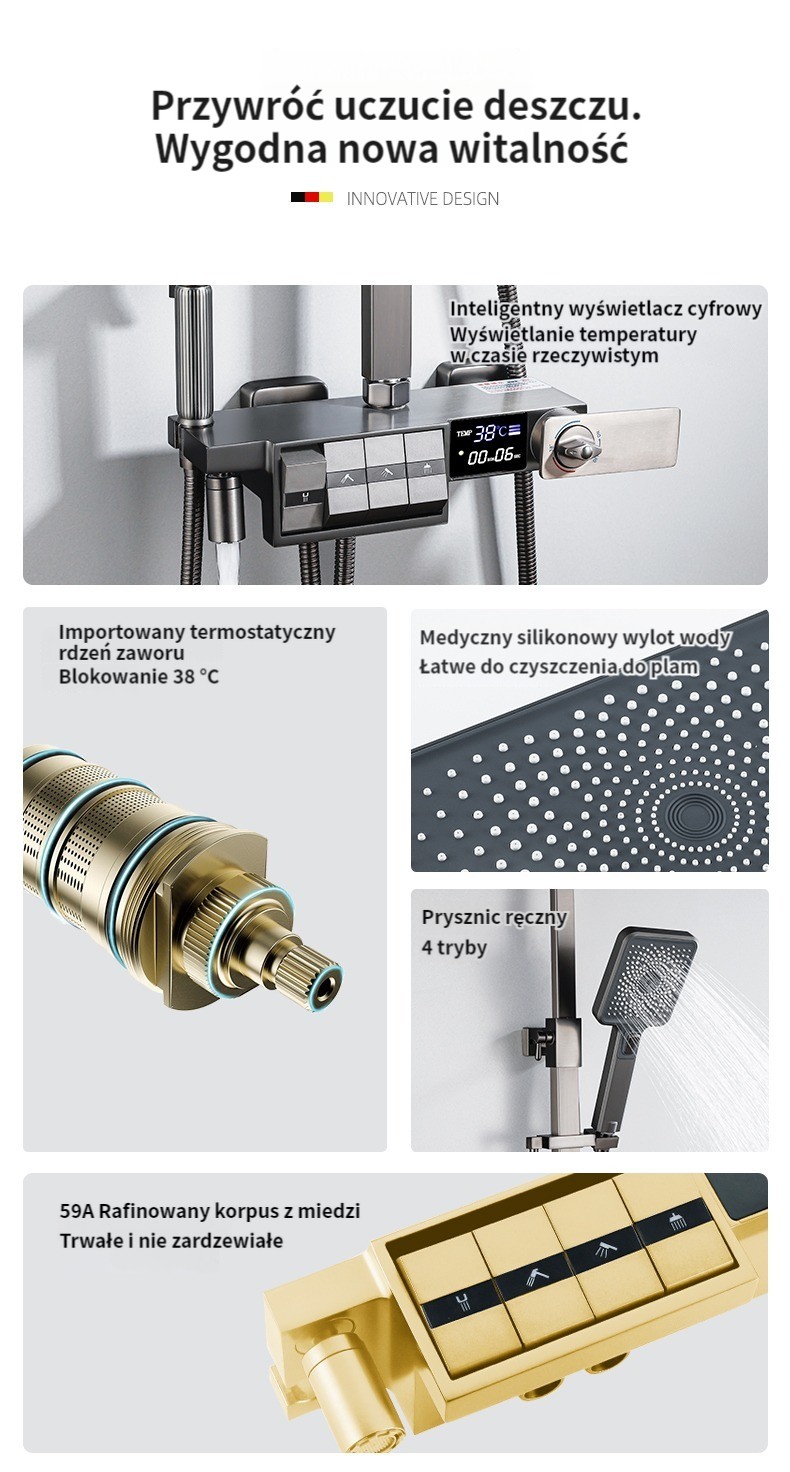 Przywróć uczucie deszczu.
Wygodna nowa witalność

INNOVATIVE DESIGN

Inteligentny wyświetlacz cyfrowy
Wyświetlanie temperatury w czasie rzeczywistym

TEMP 38°C
00:06

Importowany termostatyczny rdzeń zaworu
Blokowanie 38 °C

Medyczny silikonowy wylot wody
Łatwe do czyszczenia do plam

Prysznic ręczny
4 tryby

59A Rafinowany korpus z miedzi
Trwałe i nie zardzewiałe