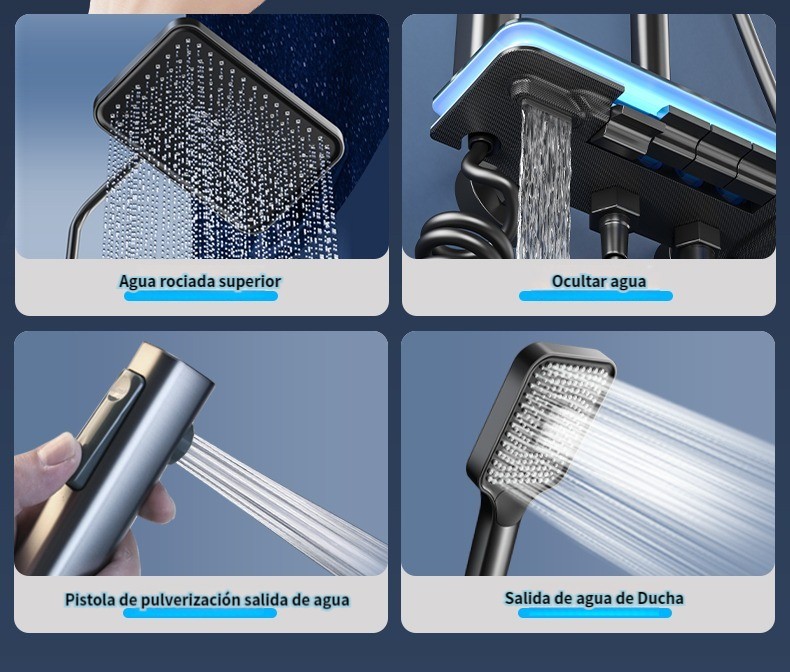 Agua rociada superior

Ocultar agua

Pistola de pulverización salida de agua

Salida de agua de Ducha