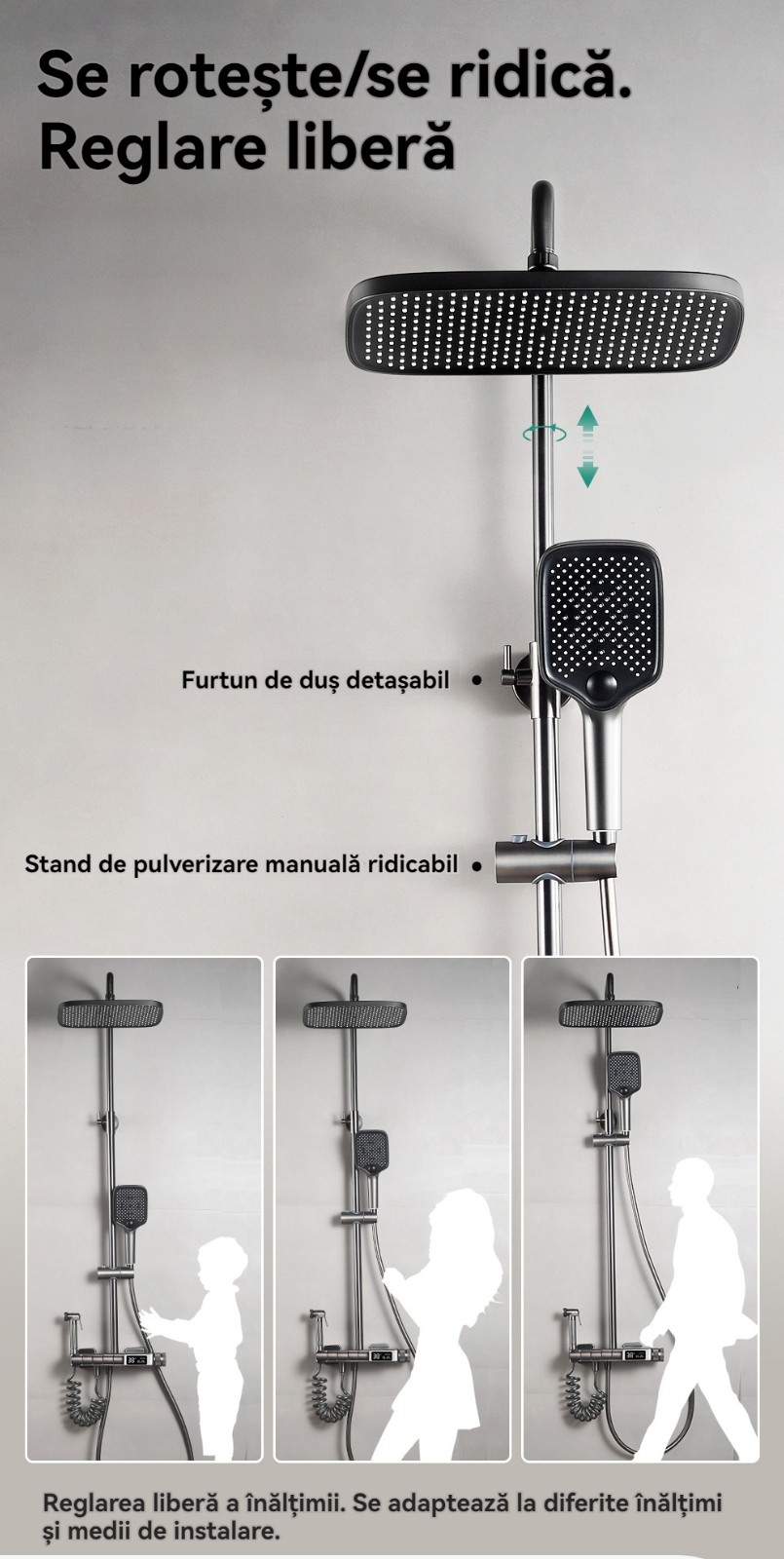 Se rotește/se ridică. Reglare liberă

Furtun de duș detașabil

Stand de pulverizare manuală ridicabil

Reglarea liberă a înălțimii. Se adaptează la diferite înălțimi și medii de instalare.