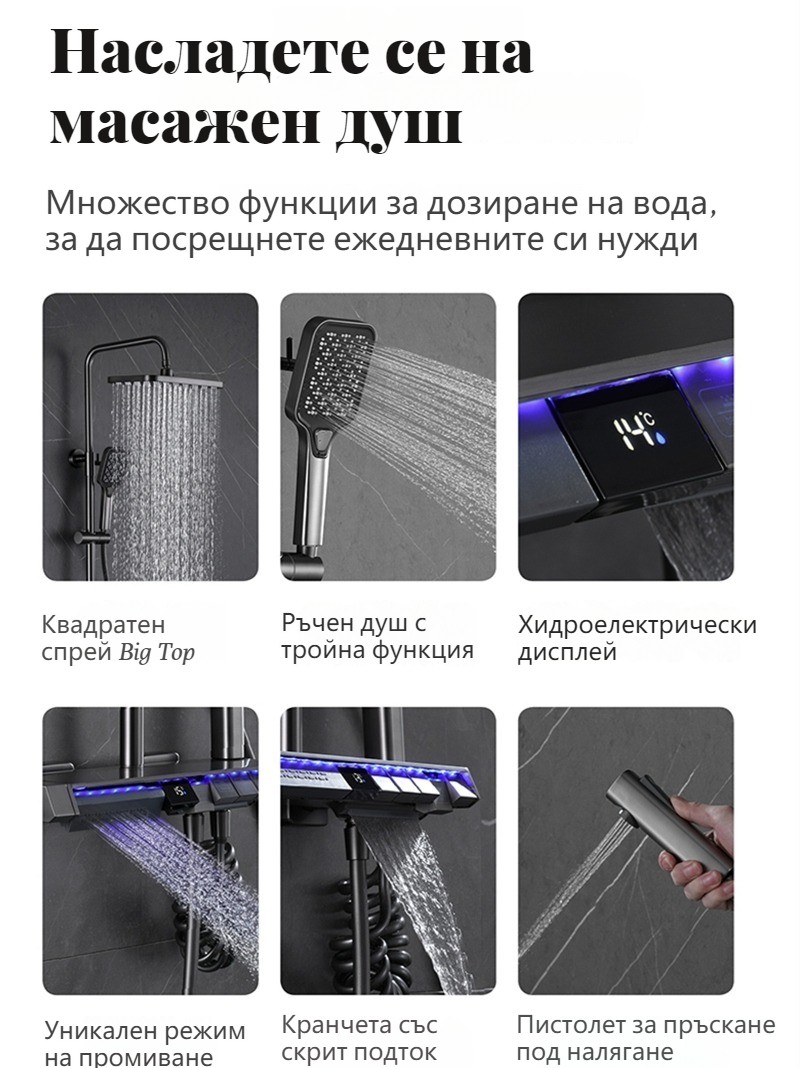 Насладете се на масажен душ

Множество функции за дозиране на вода, за да посрещнете ежедневните си нужди

14°C

Квадратен спрей Big Top

Ръчен душ с тройна функция

Хидроелектрически дисплей

Уникален режим на промиване

Кранчета със скрит подток

Пистолет за пръскане под налягане