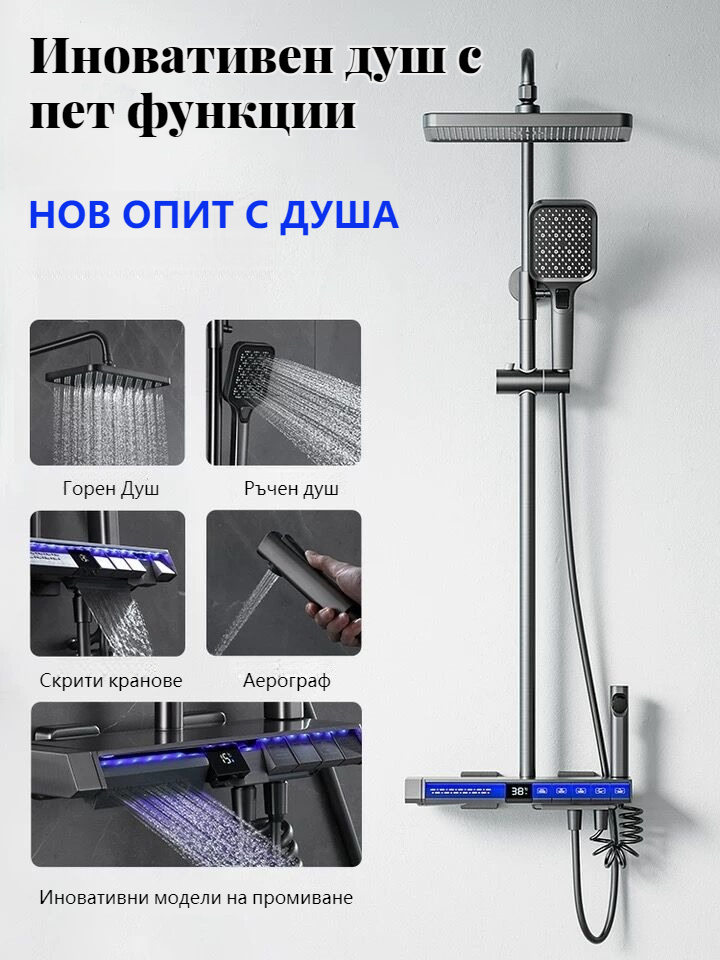 Иновативен душ с пет функции

НОВ ОПИТ С ДУША

Горен Душ

Ръчен душ

Скрити кранове

Аерограф

Иновативни модели на промиване

38°