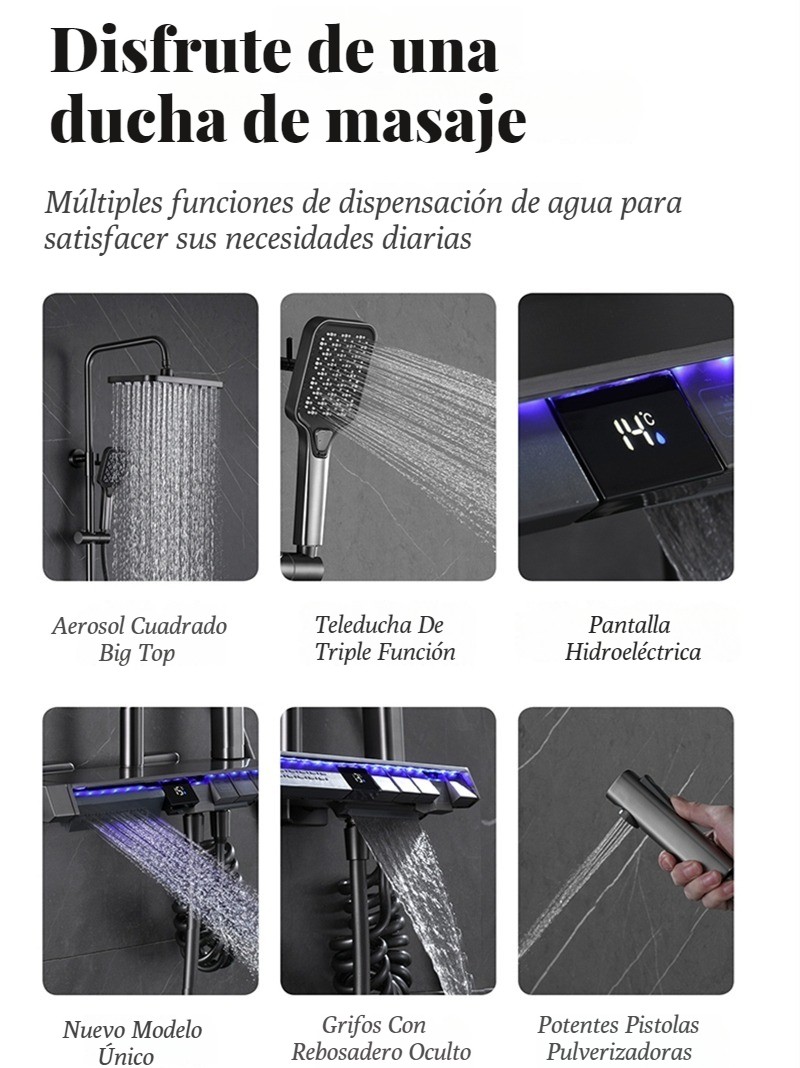 Disfrute de una ducha de masaje

Múltiples funciones de dispensación de agua para satisfacer sus necesidades diarias

14°C

Aerosol Cuadrado Big Top

Teleducha De Triple Función

Pantalla Hidroeléctrica

Nuevo Modelo Único

Grifos Con Rebosadero Oculto

Potentes Pistolas Pulverizadoras