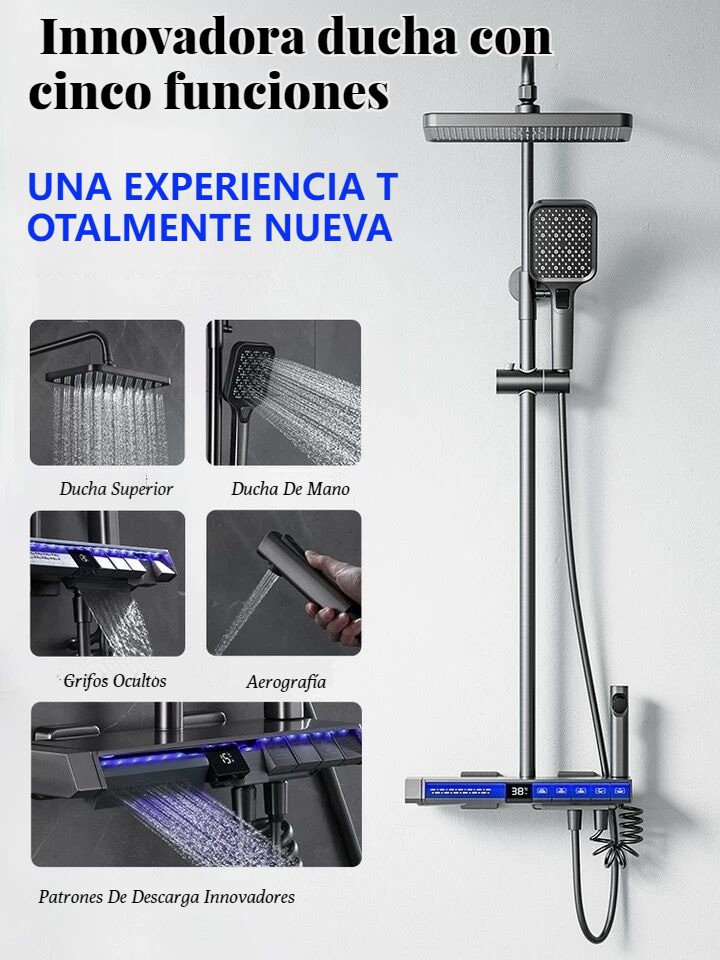 Innovadora ducha con cinco funciones

UNA EXPERIENCIA T OTALMENTE NUEVA

Ducha Superior

Ducha De Mano

Grifos Ocultos

Aerografía

Patrones De Descarga Innovadores

38°