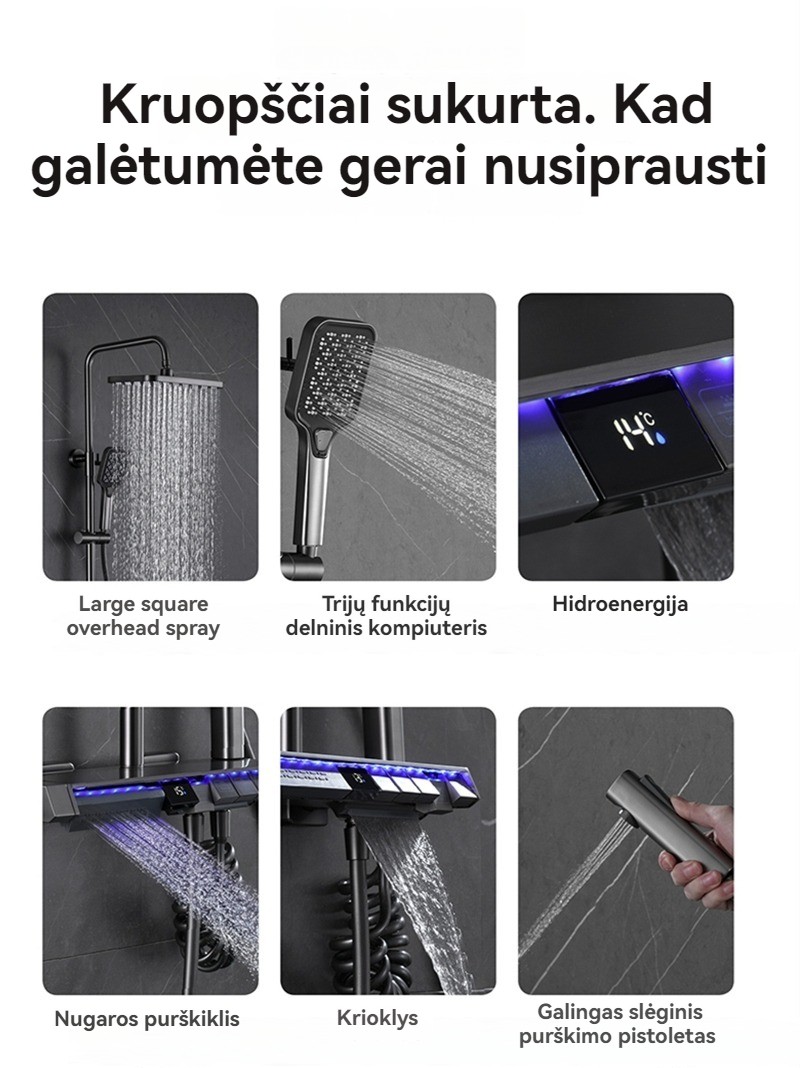 Kruopščiai sukurta. Kad galėtumėte gerai nusiprausti

14°C

Large square overhead spray

Trijų funkcijų delninis kompiuteris

Hidroenergija

Nugaros purškiklis

Krioklys

Galingas slėginis purškimo pistoletas