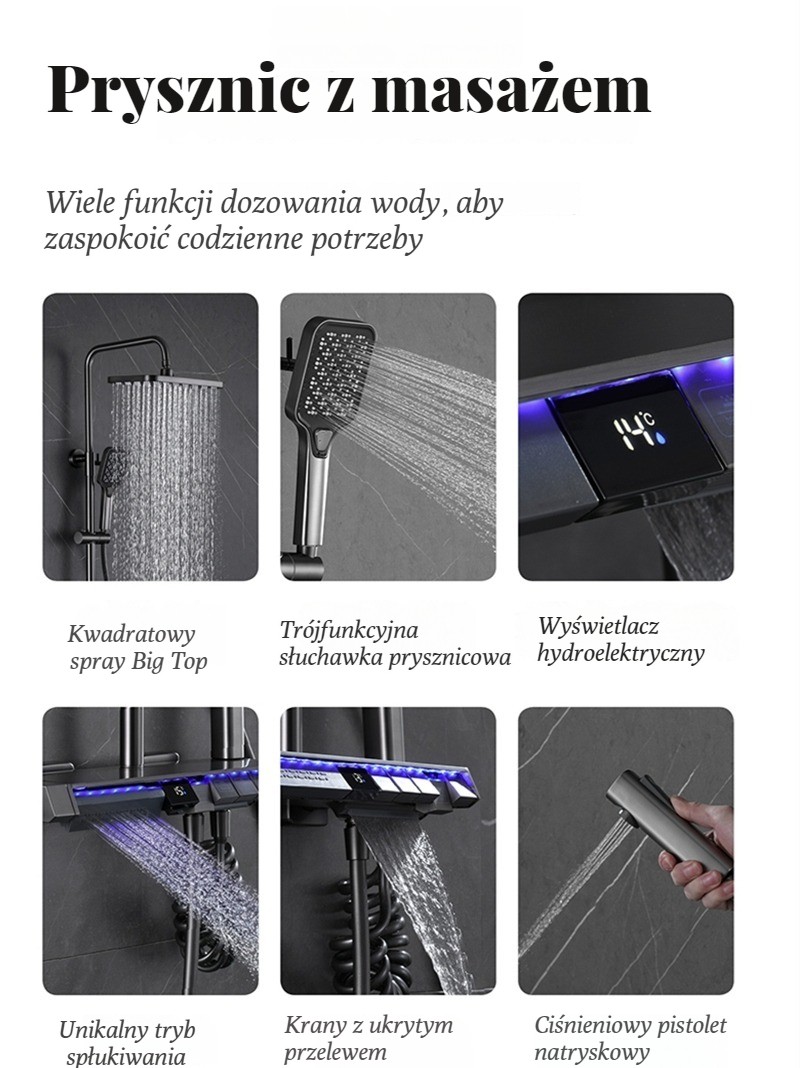 Prysznic z masażem

Wiele funkcji dozowania wody, aby zaspokoić codzienne potrzeby

14°C

Kwadratowy spray Big Top

Trójfunkcyjna słuchawka prysznicowa

Wyświetlacz hydroelektryczny

Unikalny tryb spłukiwania

Krany z ukrytym przelewem

Ciśnieniowy pistolet natryskowy