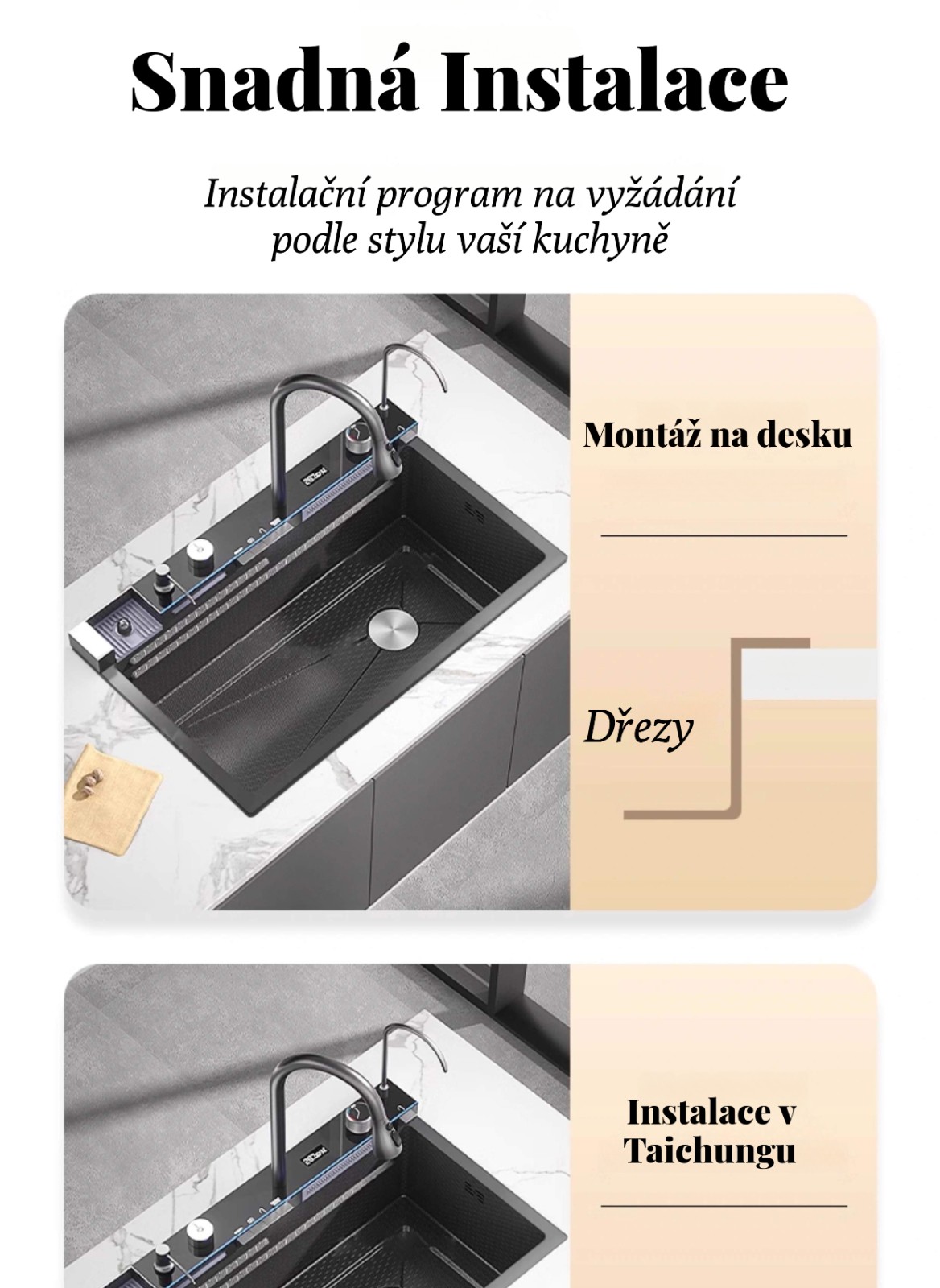 Snadná Instalace

Instalační program na vyžádání podle stylu vaší kuchyně

Montáž na desku

Dřezy

Instalace v Taichungu