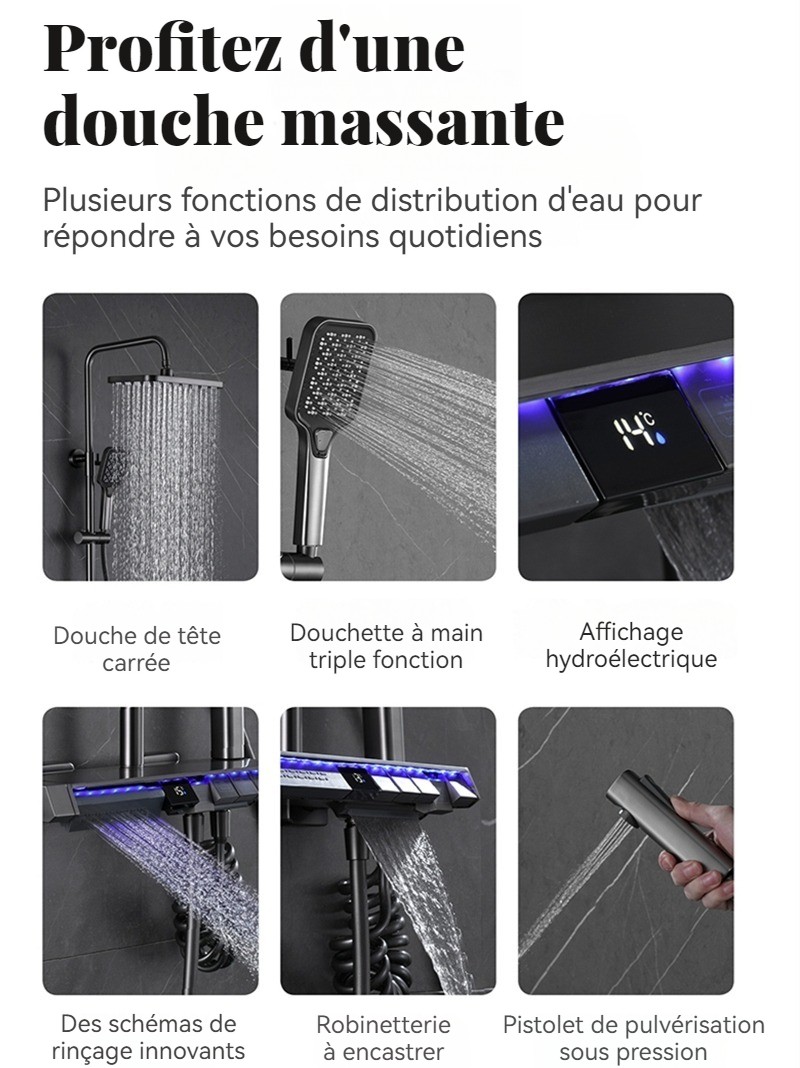 Profitez d'une douche massante

Plusieurs fonctions de distribution d'eau pour répondre à vos besoins quotidiens

14°C

Douche de tête carrée

Douchette à main triple fonction

Affichage hydroélectrique

Des schémas de rinçage innovants

Robinetterie à encastrer

Pistolet de pulvérisation sous pression