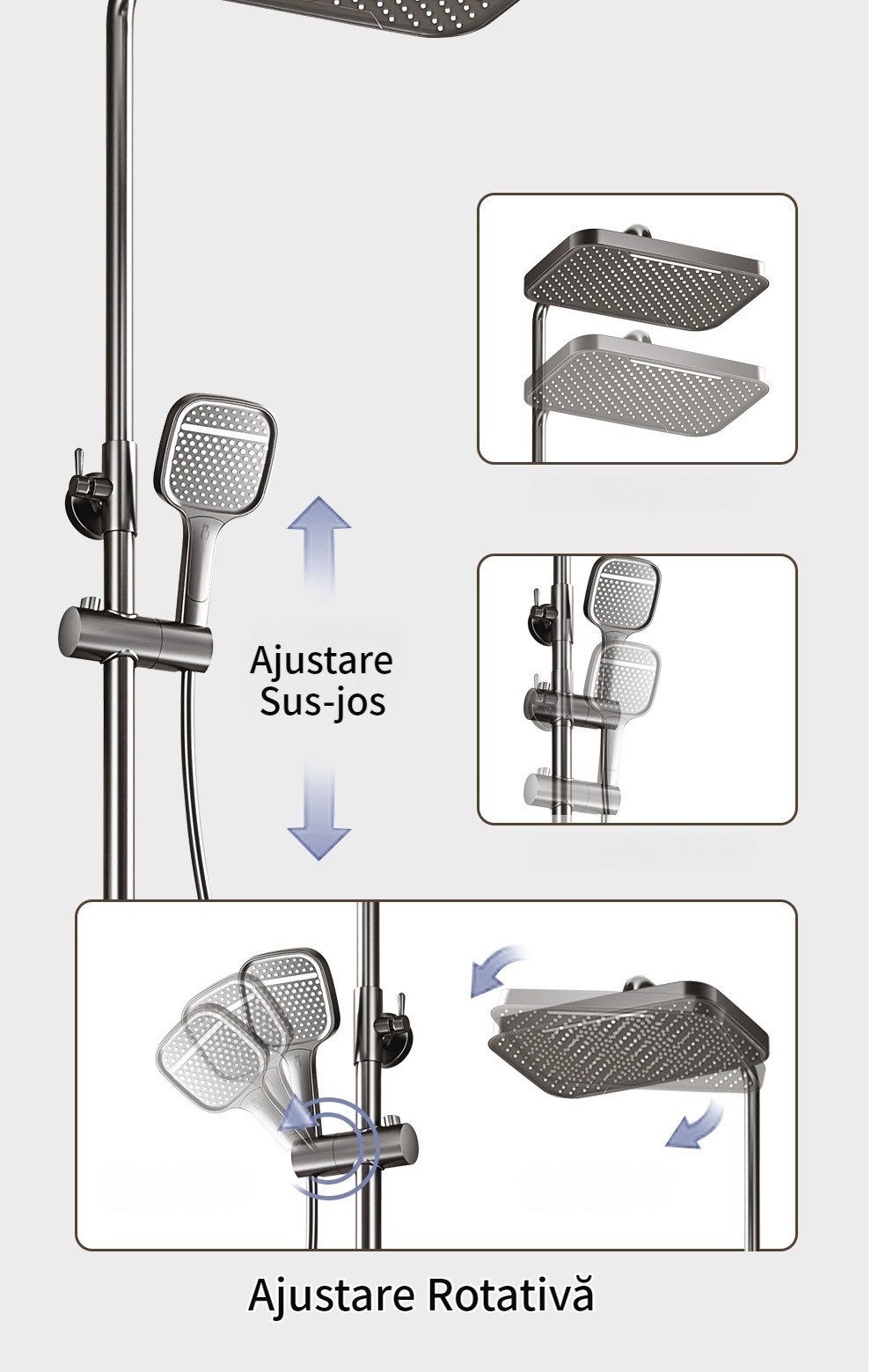 Ajustare Sus-jos

Ajustare Rotativă