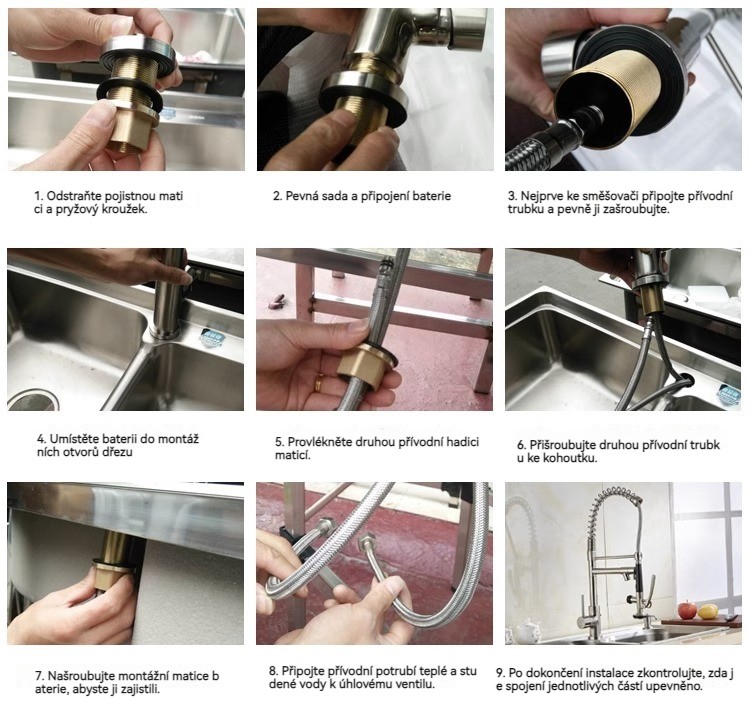 1. Odstraňte pojistnou mati ci a pryžový kroužek.

2. Pevná sada a připojení baterie

3. Nejprve ke směšovači připojte přívodní trubku a pevně ji zašroubujte.

4. Umístěte baterii do montáž ních otvorů dřezu

5. Provlékněte druhou přívodní hadici maticí.

6. Přišroubujte druhou přívodní trubk u ke kohoutku.

7. Našroubujte montážní matice b aterie, abyste ji zajistili.

8. Připojte přívodní potrubí teplé a stu dené vody k úhlovému ventilu.

9. Po dokončení instalace zkontrolujte, zda j e spojení jednotlivých částí upevněno.