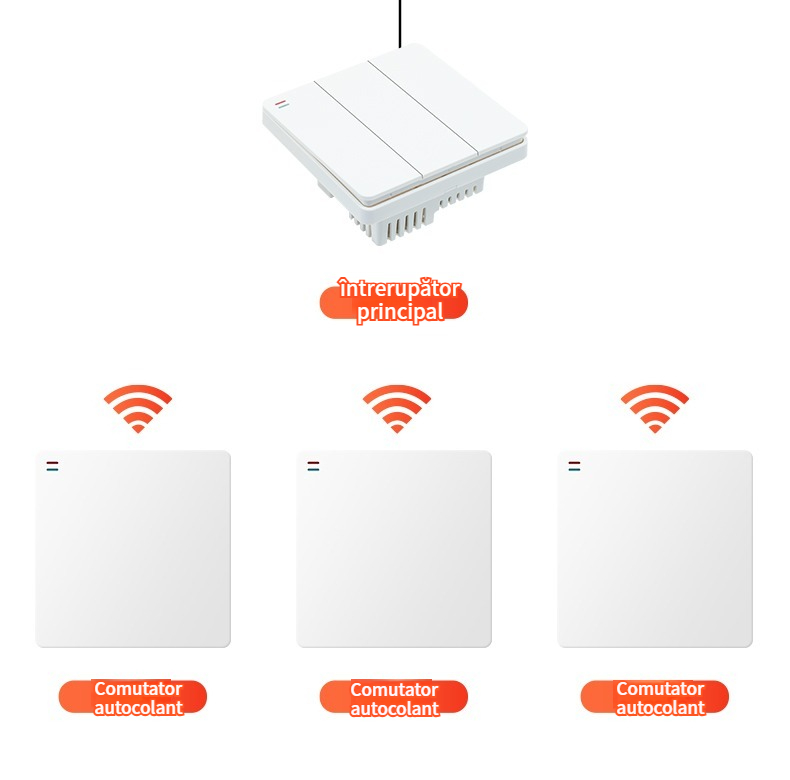 întrerupător principal

Comutator autocolant

Comutator autocolant

Comutator autocolant