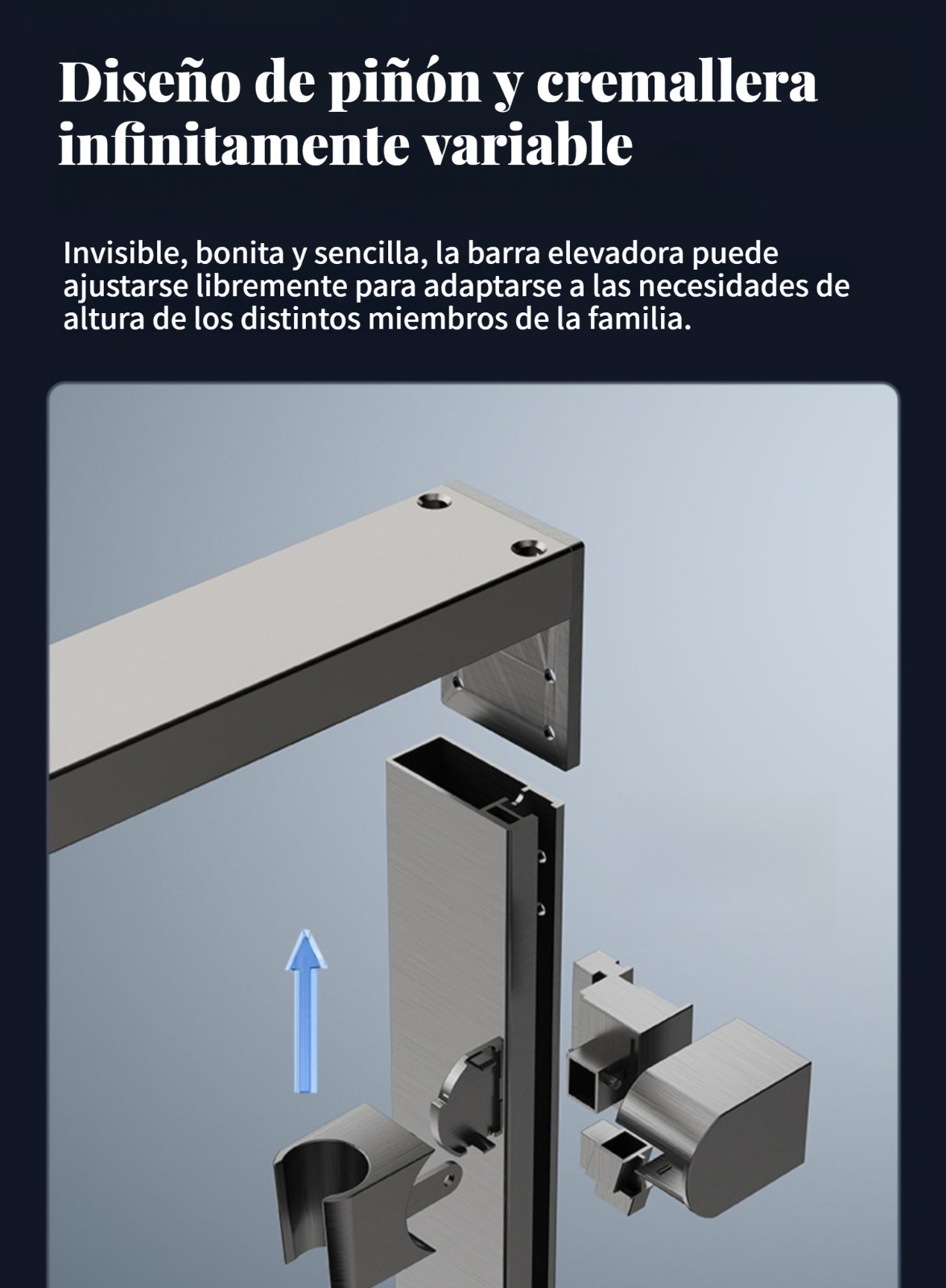 Diseño de piñón y cremallera infinitamente variable

Invisible, bonita y sencilla, la barra elevadora puede ajustarse libremente para adaptarse a las necesidades de altura de los distintos miembros de la familia.