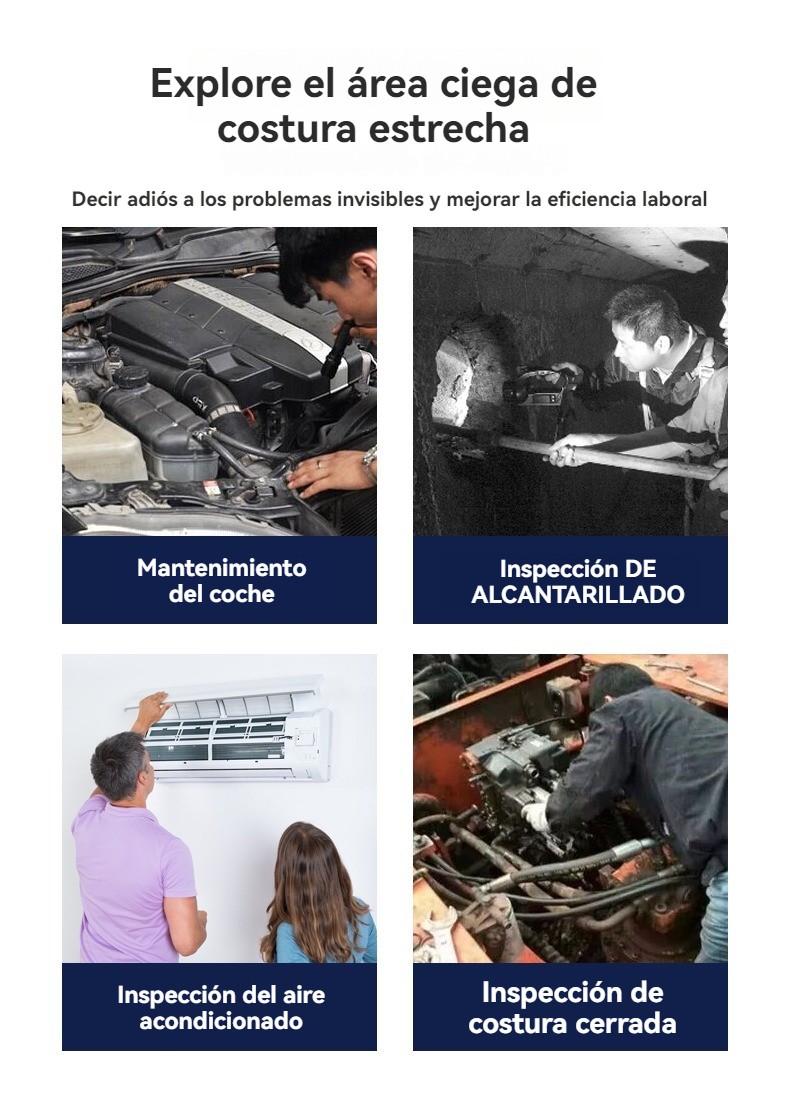 Explore el área ciega de costura estrecha

Decir adiós a los problemas invisibles y mejorar la eficiencia laboral

Mantenimiento del coche

Inspección DE ALCANTARILLADO

Inspección del aire acondicionado

Inspección de costura cerrada