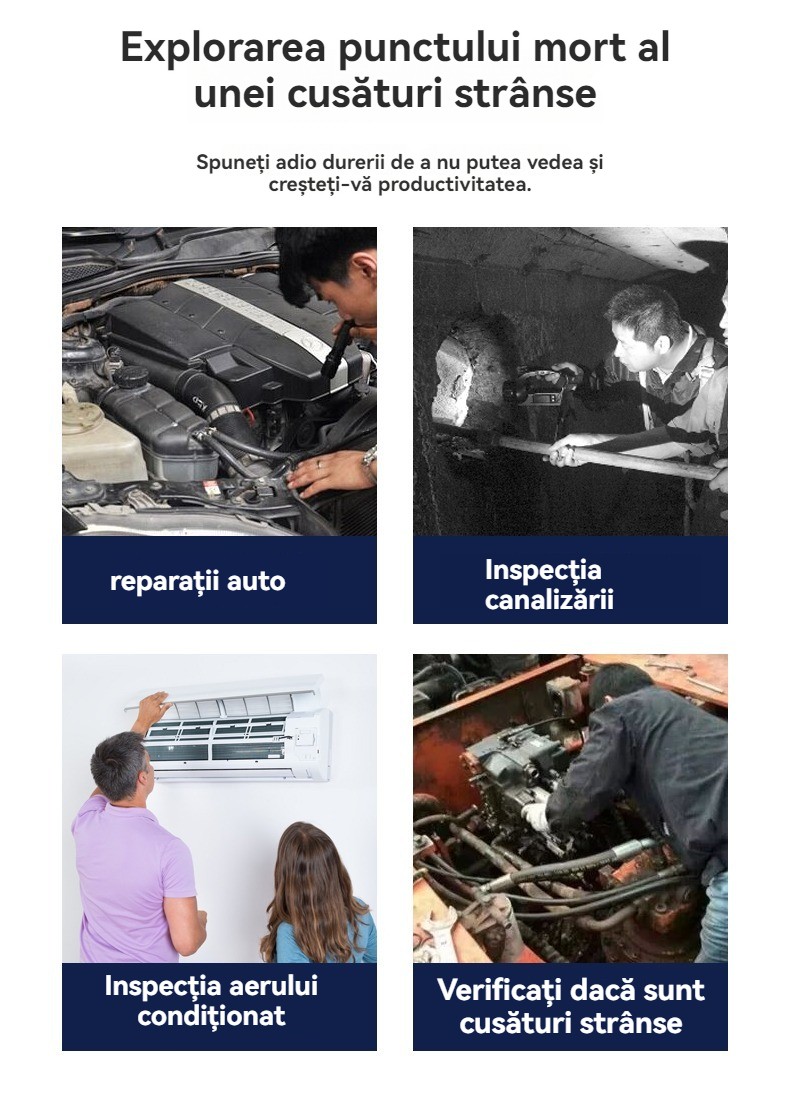 Explorarea punctului mort al unei cusături strânse

Spuneți adio durerii de a nu putea vedea și creșteți-vă productivitatea.

reparații auto

Inspecția canalizării

Inspecția aerului condiționat

Verificați dacă sunt cusături strânse