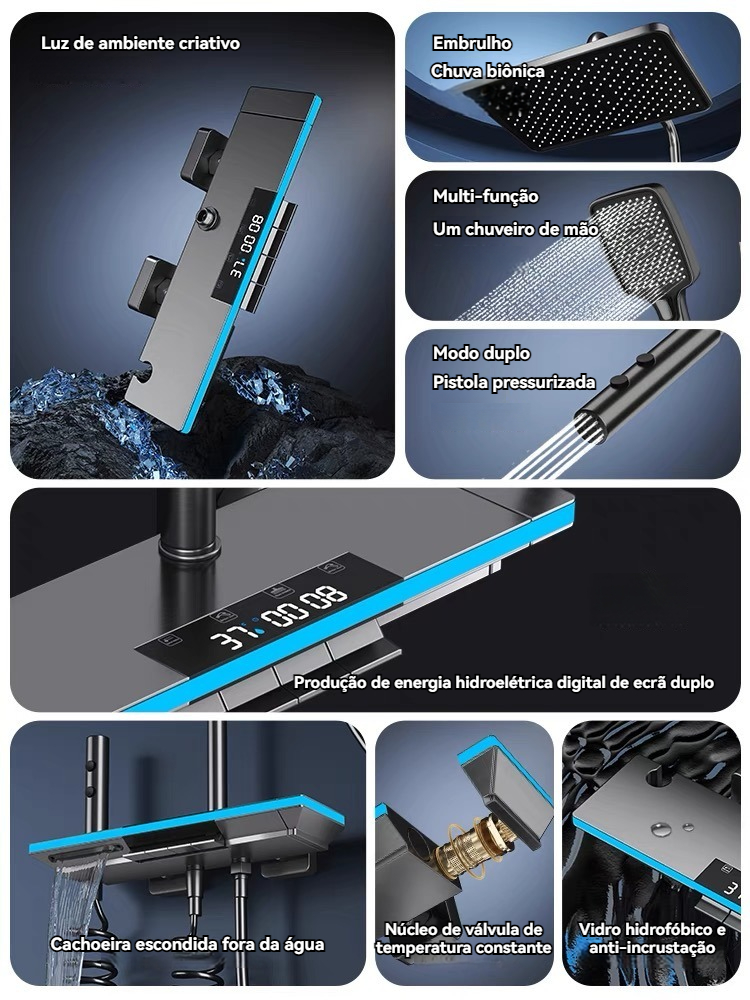 Luz de ambiente criativo

37. 00:08

Embrulho
Chuva biônica

Multi-função
Um chuveiro de mão

Modo duplo
Pistola pressurizada

37. 00:08

Produção de energia hidroelétrica digital de ecrã duplo

Cachoeira escondida fora da água

Núcleo de válvula de temperatura constante

Vidro hidrofóbico e anti-incrustação