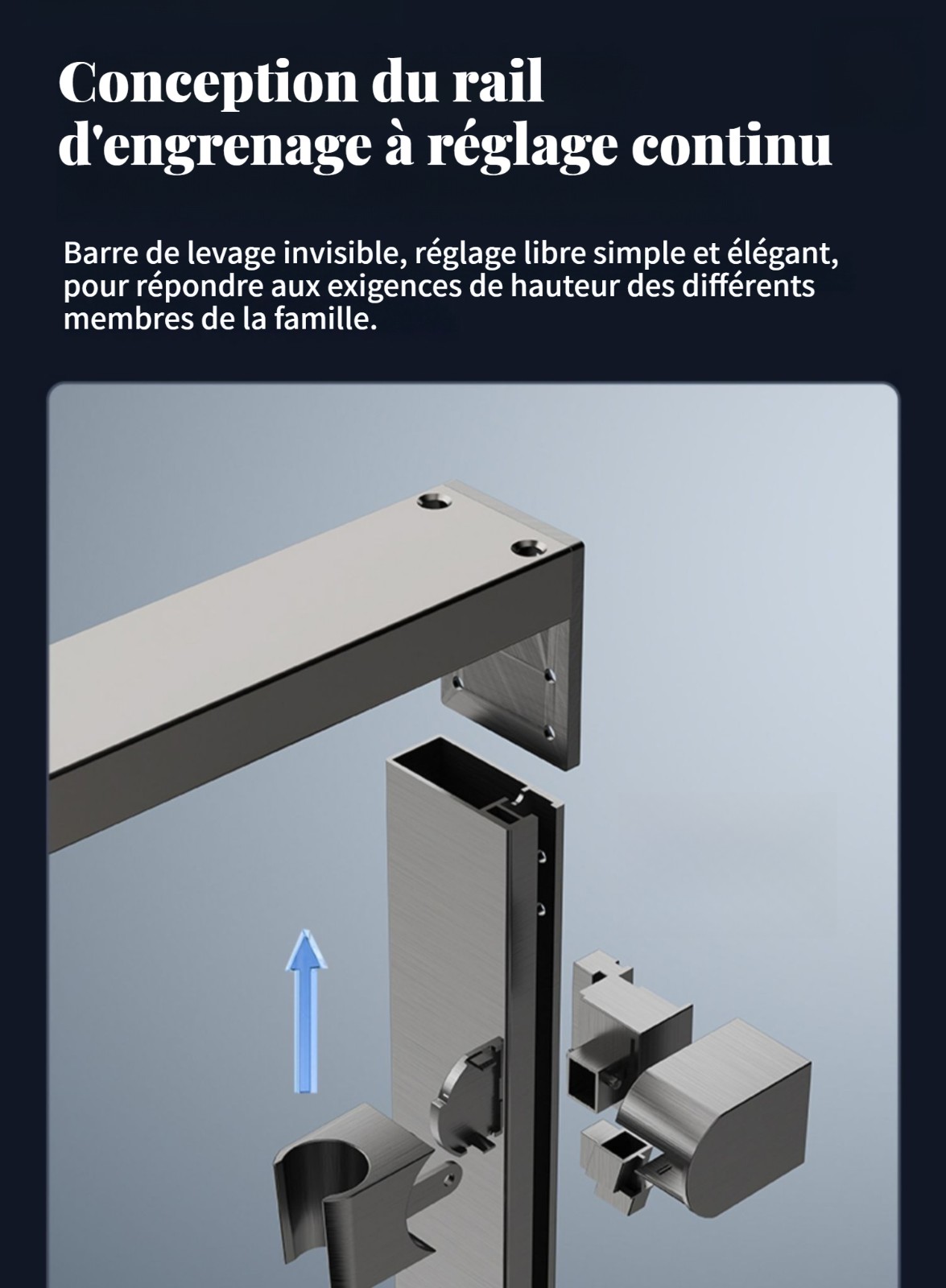 Conception du rail d'engrenage à réglage continu

Barre de levage invisible, réglage libre simple et élégant, pour répondre aux exigences de hauteur des différents membres de la famille.