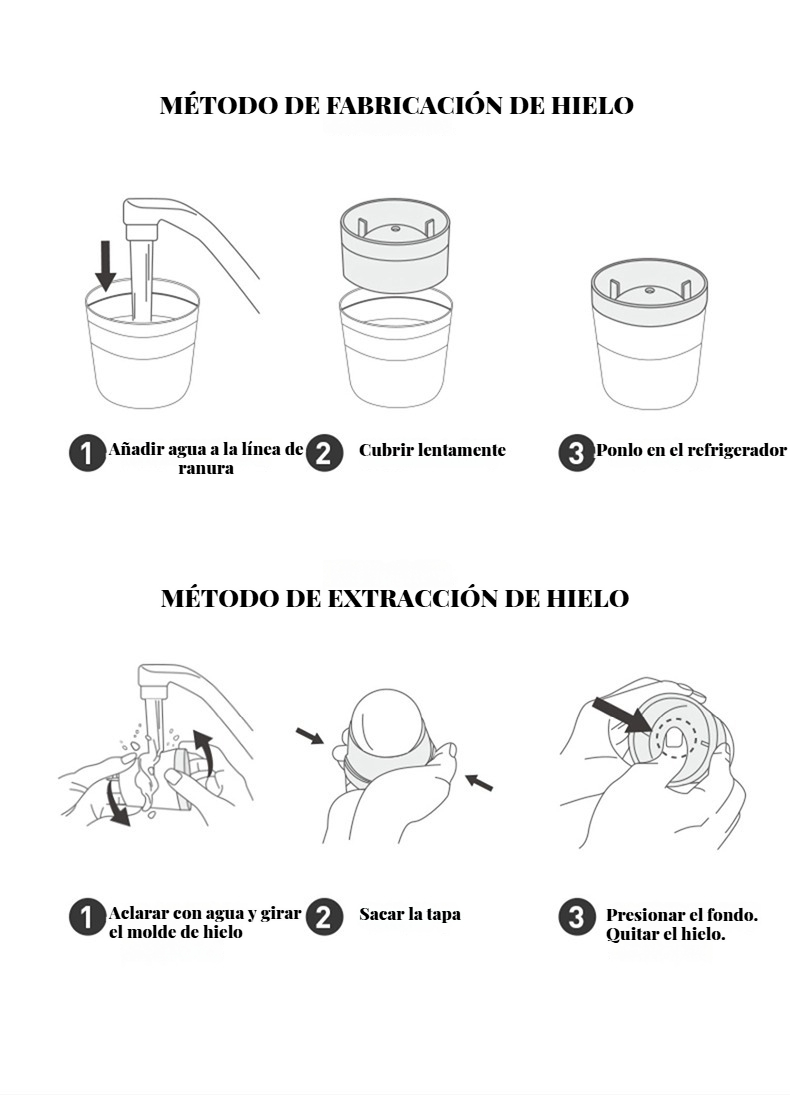 MÉTODO DE FABRICACIÓN DE HIELO

1 Añadir agua a la línea de ranura

2 Cubrir lentamente

3 Ponlo en el refrigerador

MÉTODO DE EXTRACCIÓN DE HIELO

1 Aclarar con agua y girar el molde de hielo

2 Sacar la tapa

3 Presionar el fondo. Quitar el hielo.