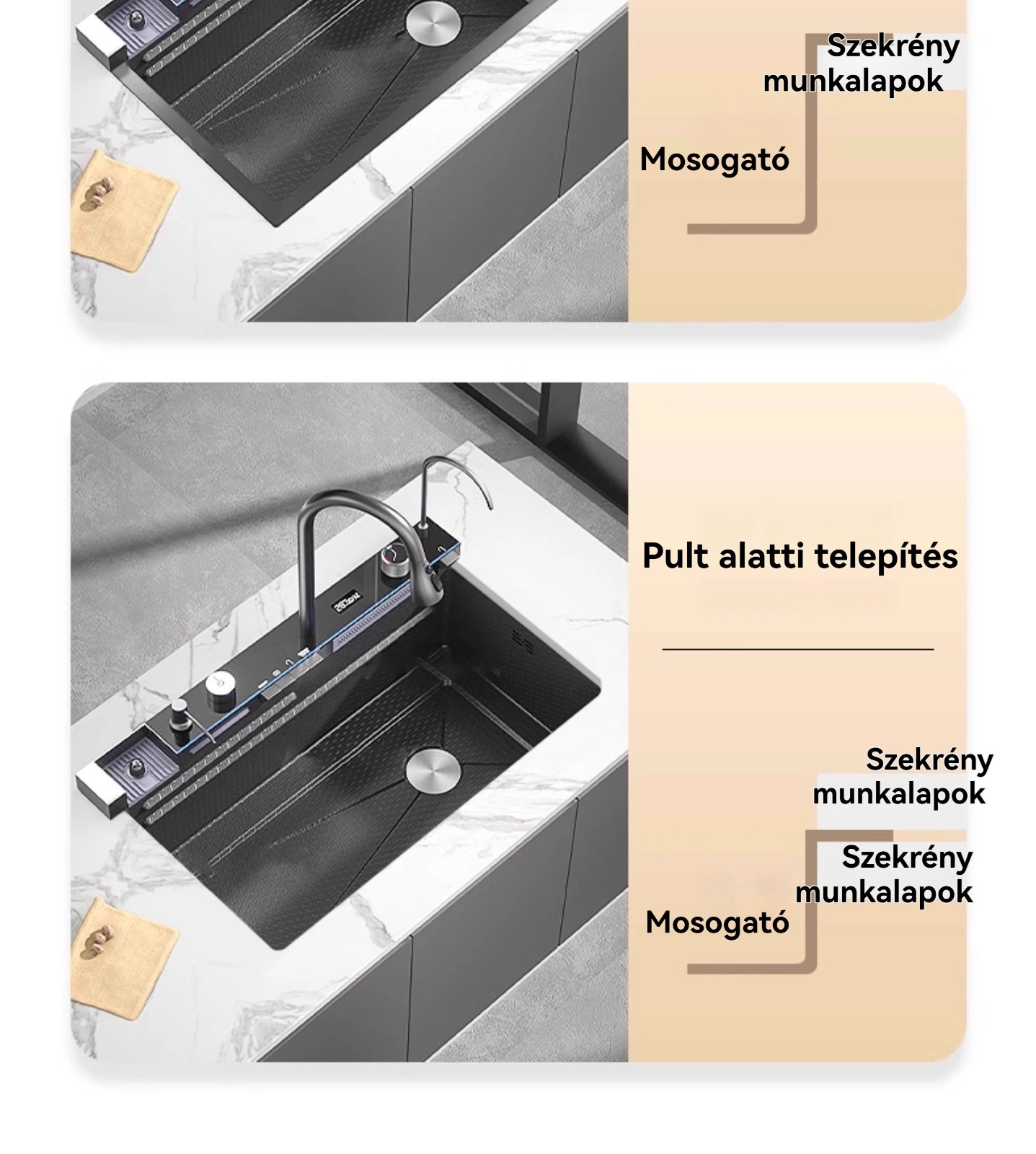 Szekrény munkalapok

Mosogató

Pult alatti telepítés

Szekrény munkalapok

Szekrény munkalapok

Mosogató