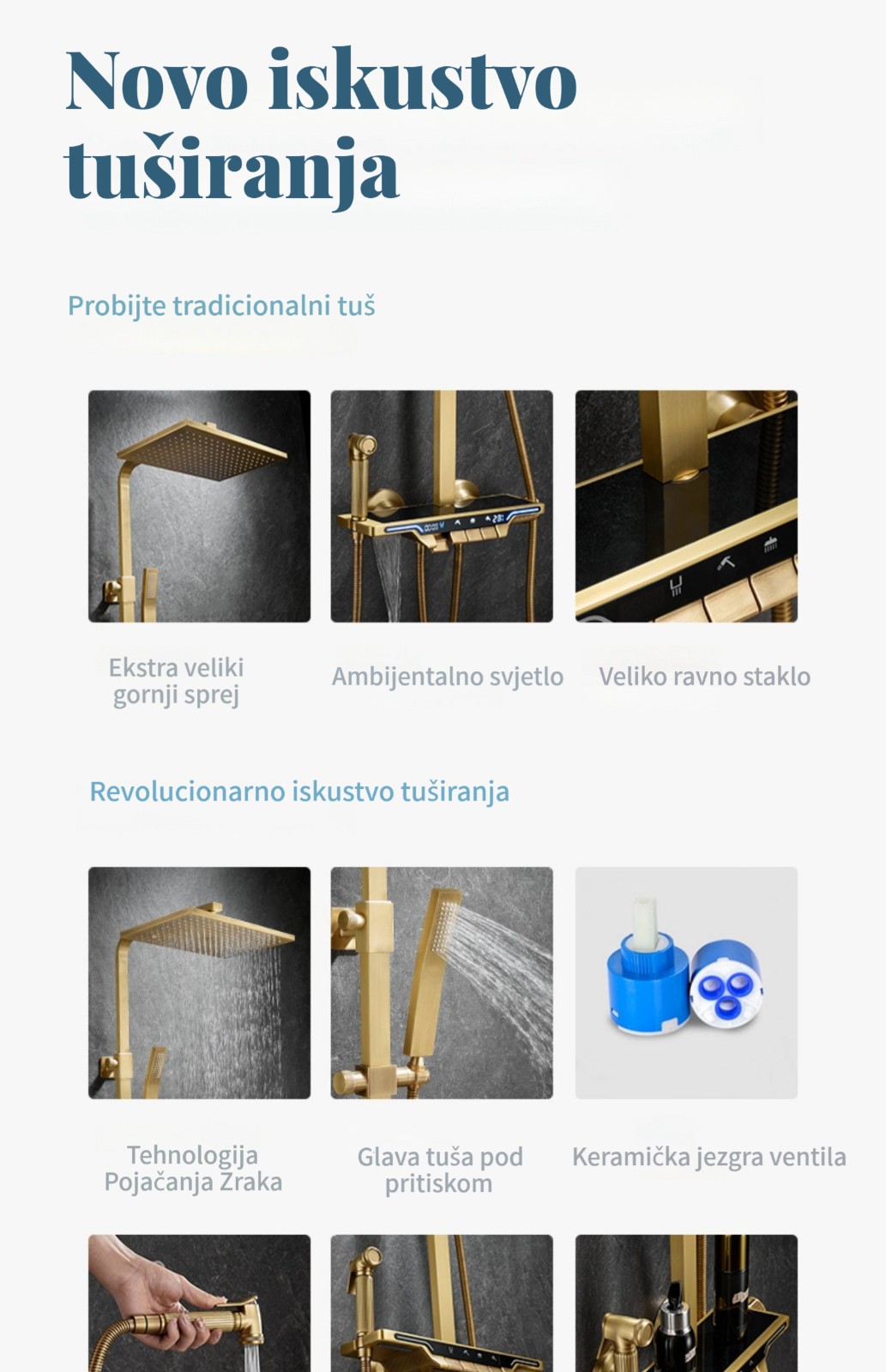 Novo iskustvo tuširanja

Probijte tradicionalni tuš

Ekstra veliki gornji sprej

Ambijentalno svjetlo

Veliko ravno staklo

Revolucionarno iskustvo tuširanja

Tehnologija Pojačanja Zraka

Glava tuša pod pritiskom

Keramička jezgra ventila