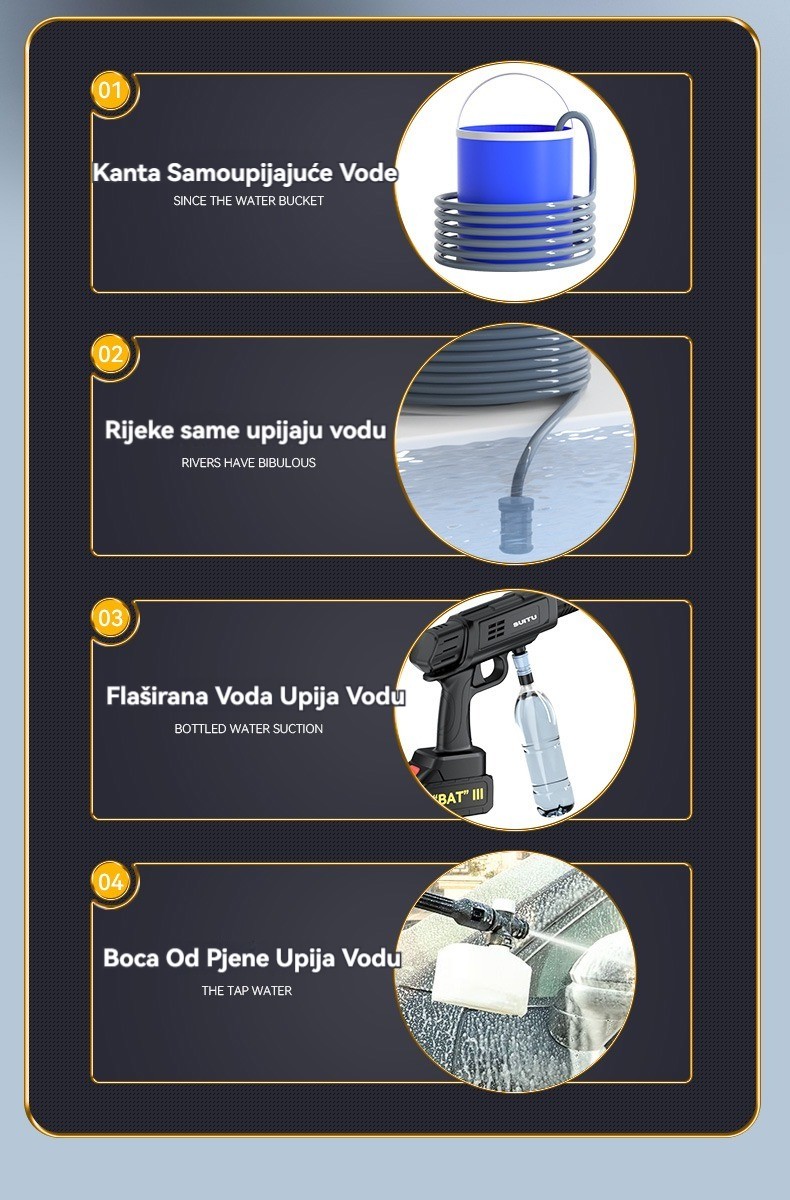 01

Kanta Samoupijajuće Vode

SINCE THE WATER BUCKET

02

Rijeke same upijaju vodu

RIVERS HAVE BIBULOUS

03

Flaširana Voda Upija Vodu

BOTTLED WATER SUCTION

SUITU

"BAT" III

04

Boca Od Pjene Upija Vodu

THE TAP WATER