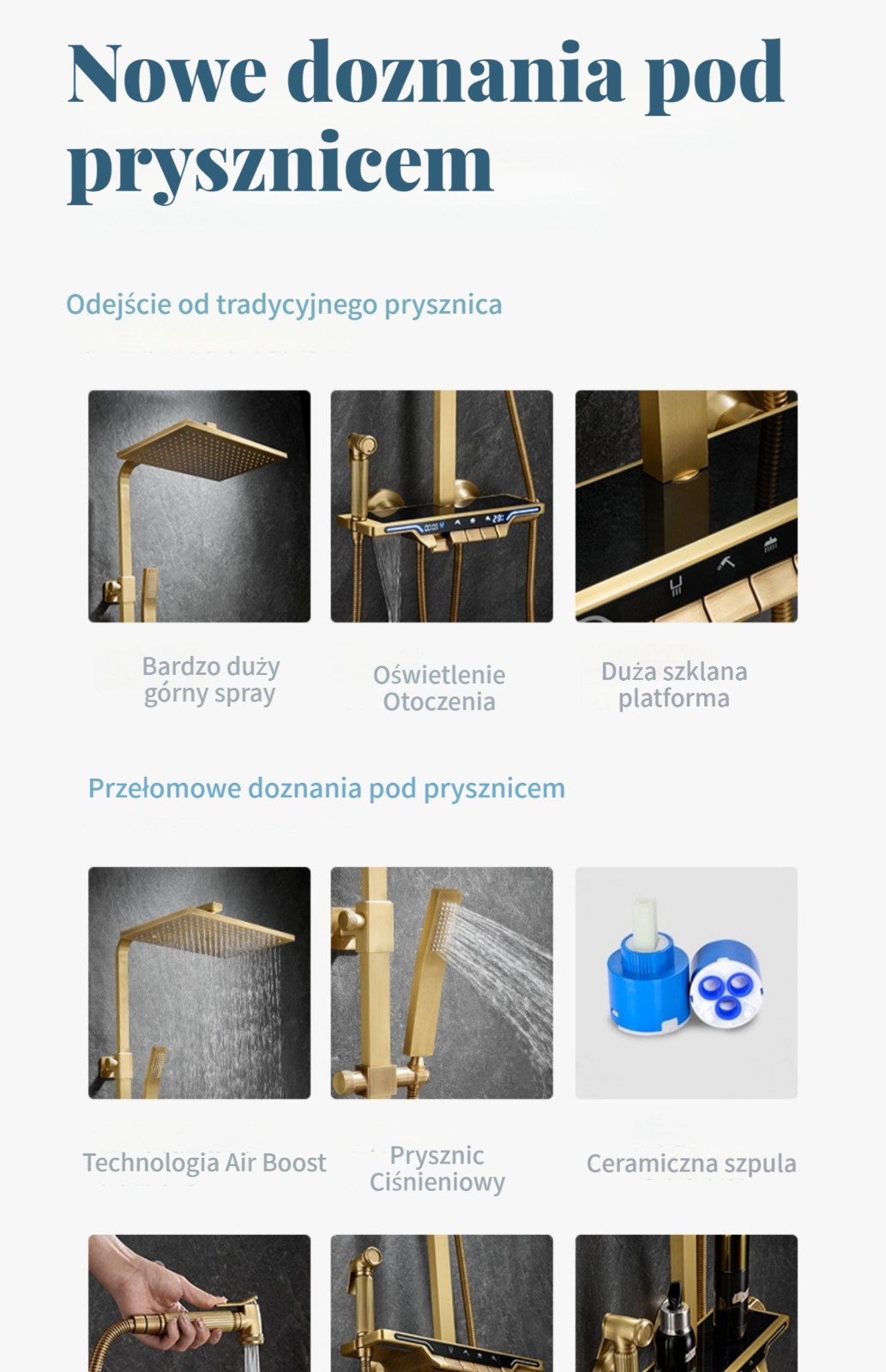 Nowe doznania pod prysznicem

Odejście od tradycyjnego prysznica

Bardzo duży górny spray

Oświetlenie Otoczenia

Duża szklana platforma

Przełomowe doznania pod prysznicem

Technologia Air Boost

Prysznic Ciśnieniowy

Ceramiczna szpula