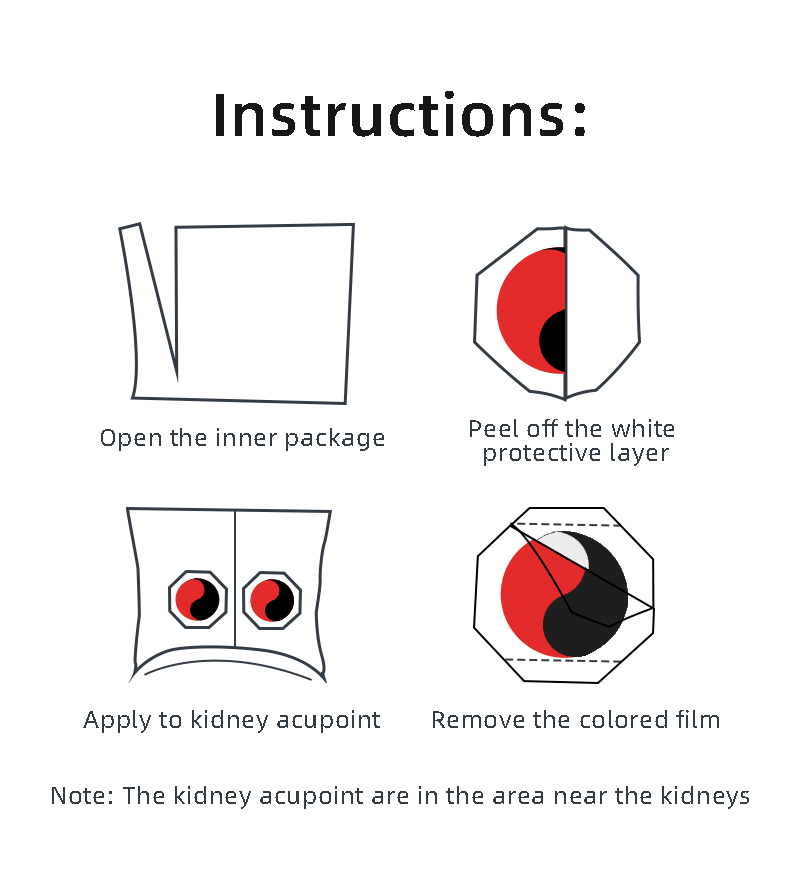 Instructions:

Open the inner package

Peel off the white protective layer

Apply to kidney acupoint

Remove the colored film

Note: The kidney acupoint are in the area near the kidneys