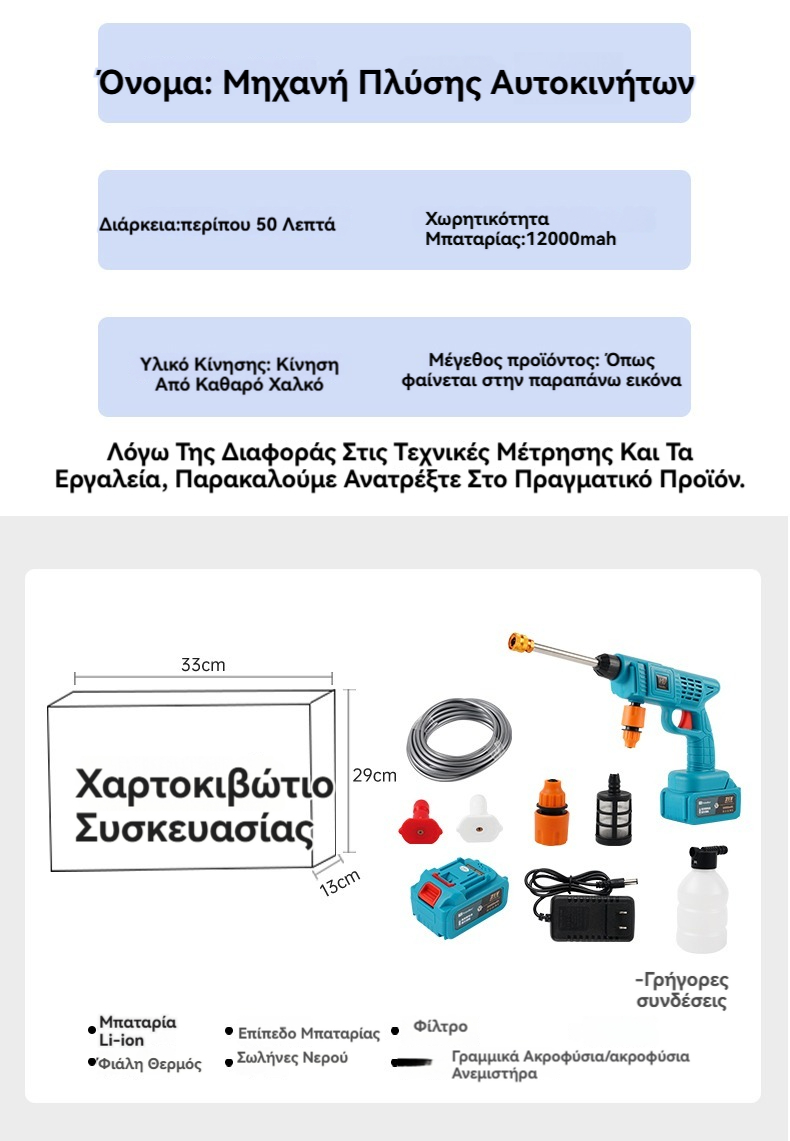 Όνομα: Μηχανή Πλύσης Αυτοκινήτων

Διάρκεια:περίπου 50 Λεπτά

Χωρητικότητα Μπαταρίας:12000mah

Υλικό Κίνησης: Κίνηση Από Καθαρό Χαλκό

Μέγεθος προϊόντος: Όπως φαίνεται στην παραπάνω εικόνα

Λόγω Της Διαφοράς Στις Τεχνικές Μέτρησης Και Τα Εργαλεία, Παρακαλούμε Ανατρέξτε Στο Πραγματικό Προϊόν.

33cm

29cm

13cm

Χαρτοκιβώτιο Συσκευασίας

-Γρήγορες συνδέσεις

Μπαταρία Li-ion

Επίπεδο Μπαταρίας

Φίλτρο

Φιάλη Θερμός

Σωλήνες Νερού

Γραμμικά Ακροφύσια/ακροφύσια Ανεμιστήρα