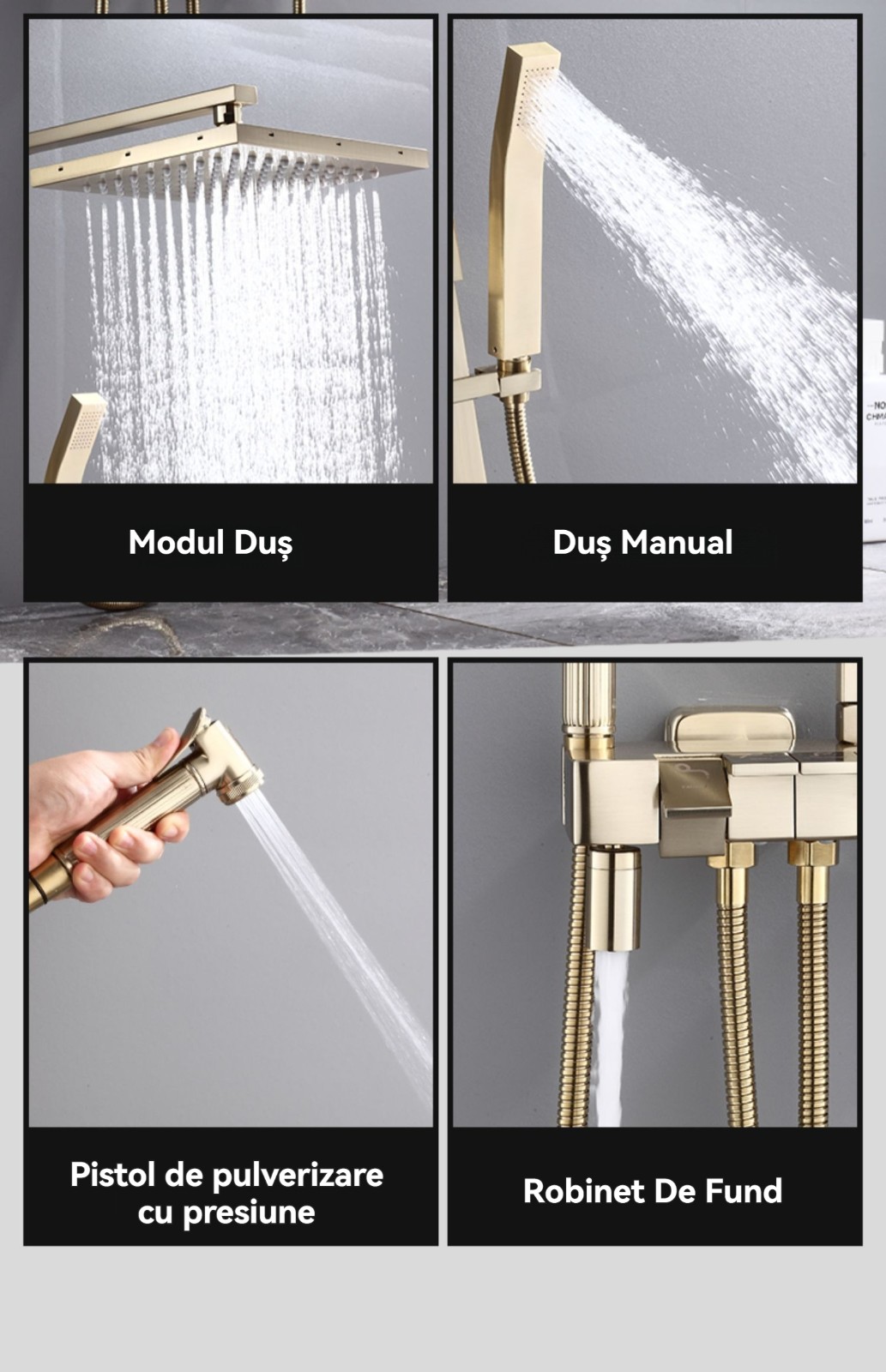 Modul Duș

Duș Manual

Pistol de pulverizare cu presiune

Robinet De Fund