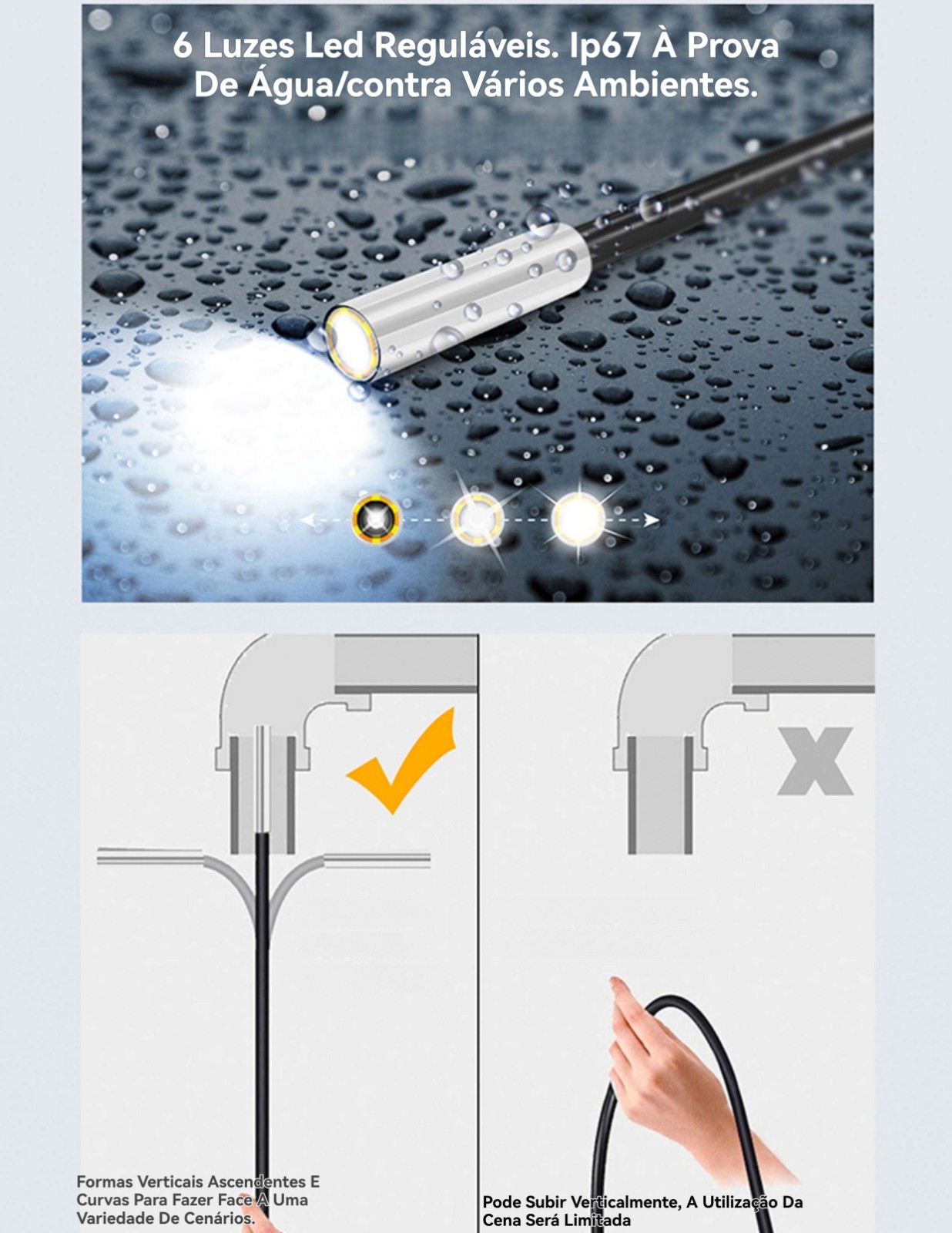 6 Luzes Led Reguláveis. Ip67 À Prova De Água/contra Vários Ambientes.

Formas Verticais Ascendentes E Curvas Para Fazer Face A Uma Variedade De Cenários.

Pode Subir Verticalmente, A Utilização Da Cena Será Limitada