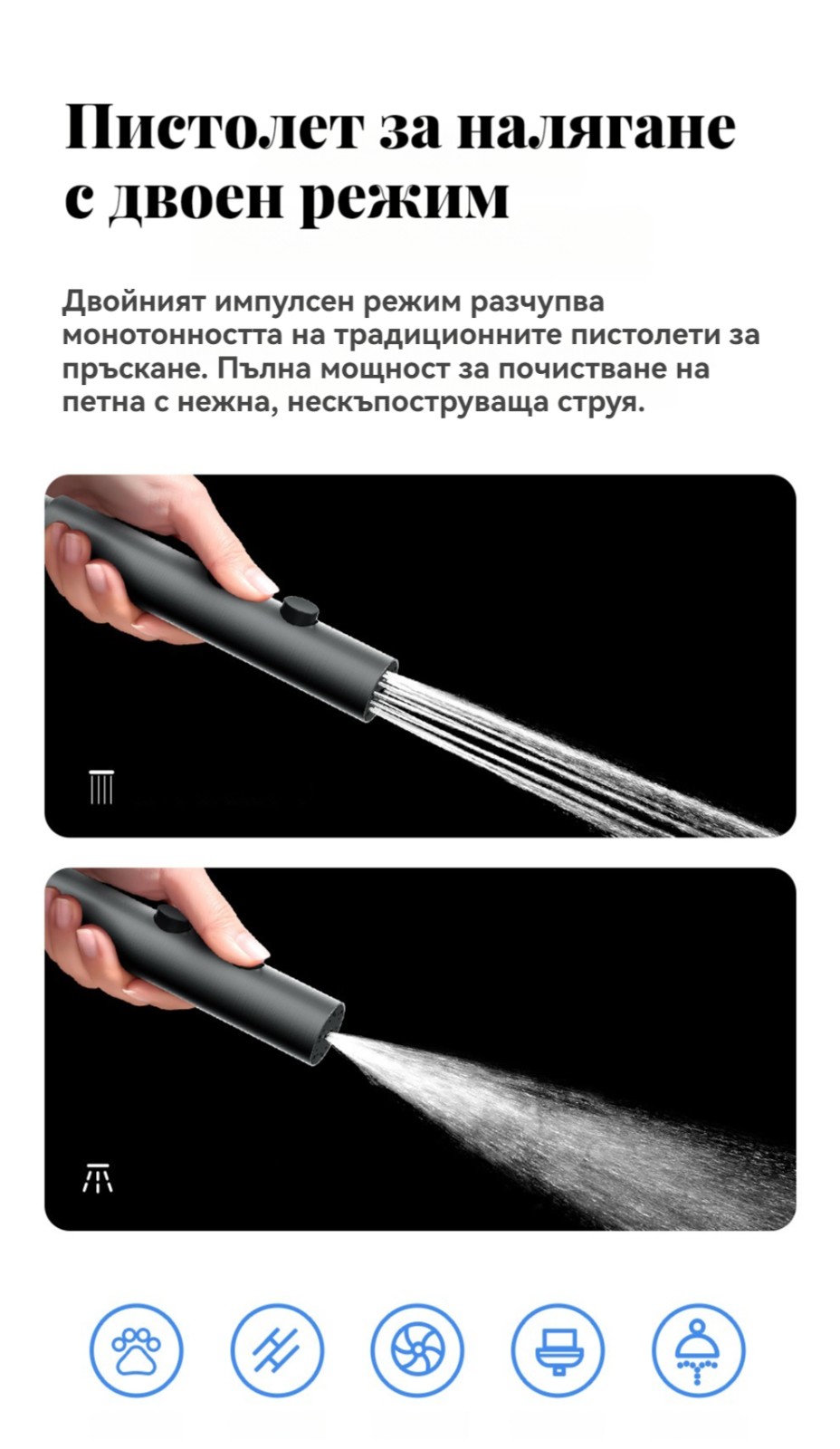 Пистолет за налягане с двоен режим

Двойният импулсен режим разчупва монотонността на традиционните пистолети за пръскане. Пълна мощност за почистване на петна с нежна, нескъпоструваща струя.