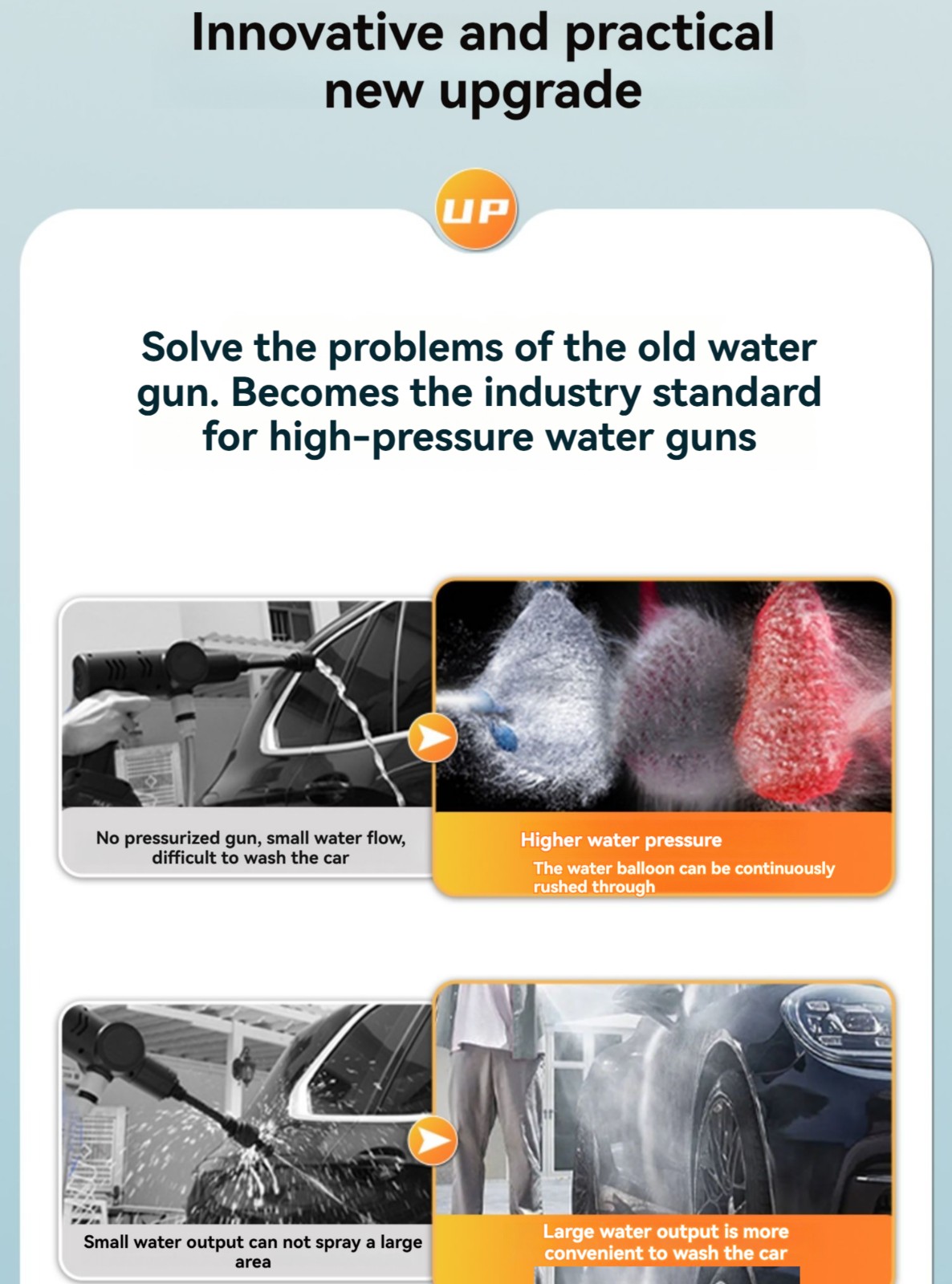 Innovative and practical new upgrade

UP

Solve the problems of the old water gun. Becomes the industry standard for high-pressure water guns

No pressurized gun, small water flow, difficult to wash the car

Higher water pressure

The water balloon can be continuously rushed through

Small water output can not spray a large area

Large water output is more convenient to wash the car