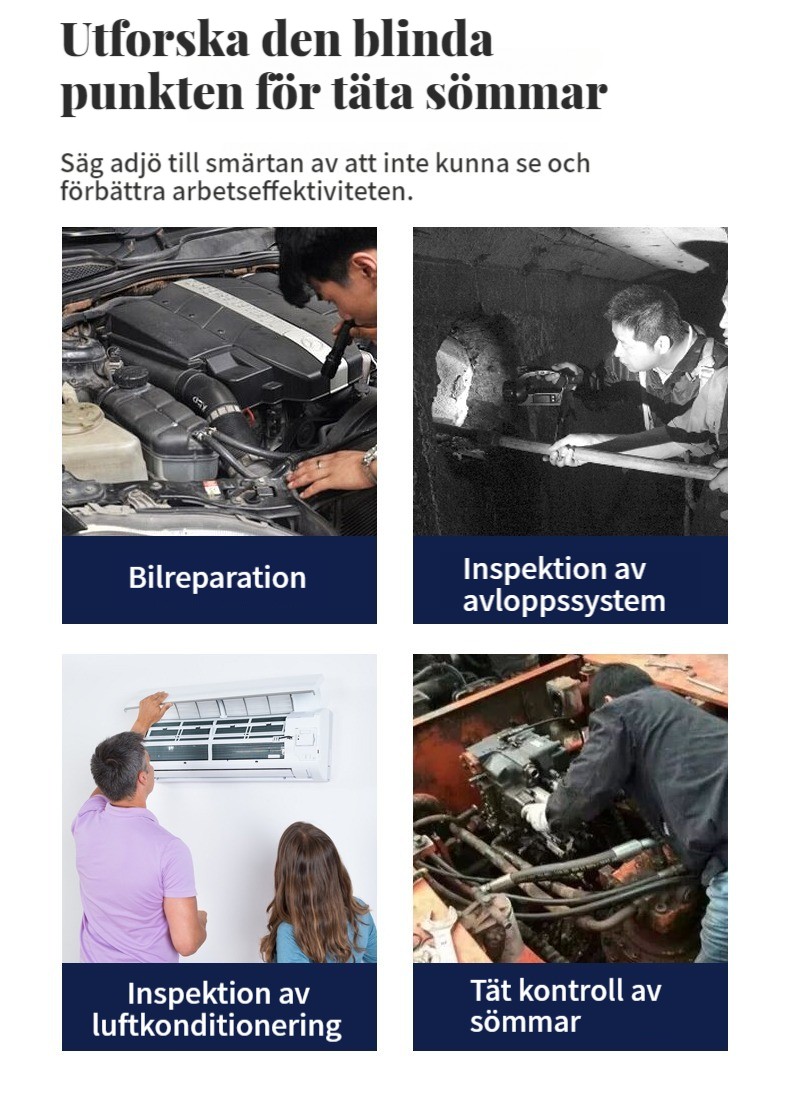 Utforska den blinda punkten för täta sömmar

Säg adjö till smärtan av att inte kunna se och förbättra arbetseffektiviteten.

Bilreparation

Inspektion av avloppssystem

Inspektion av luftkonditionering

Tät kontroll av sömmar