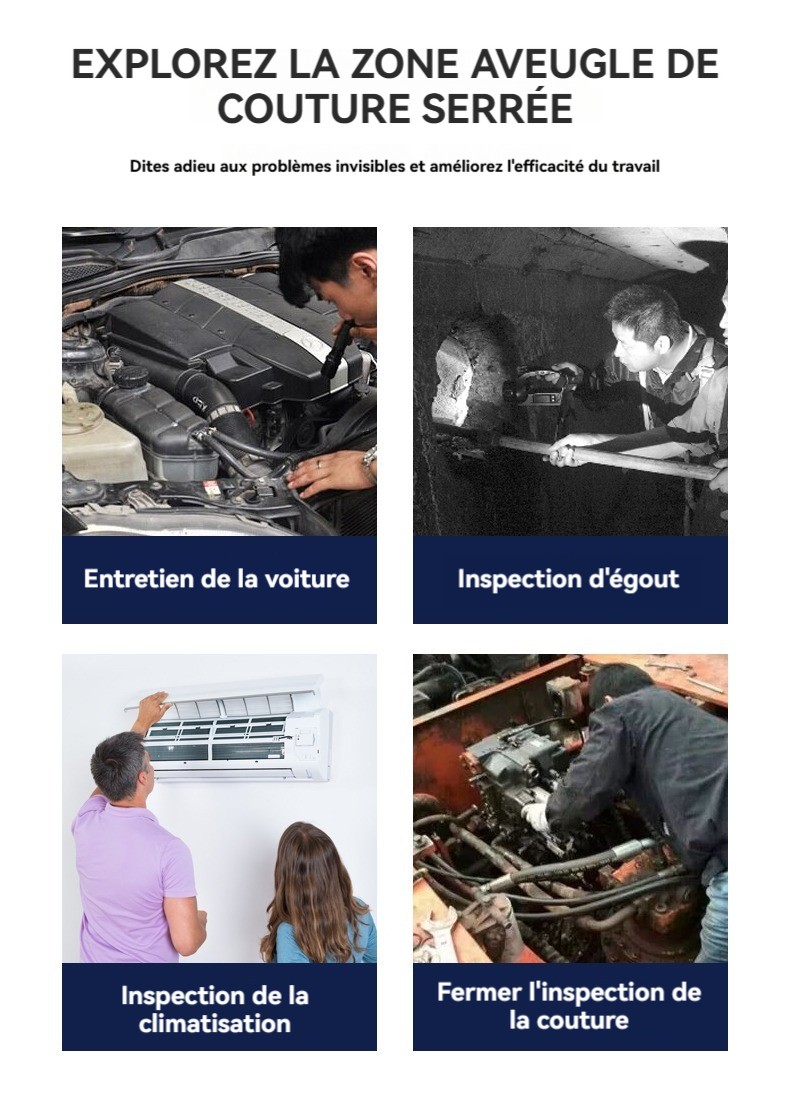 EXPLOREZ LA ZONE AVEUGLE DE COUTURE SERRÉE

Dites adieu aux problèmes invisibles et améliorez l'efficacité du travail

Entretien de la voiture

Inspection d'égout

Inspection de la climatisation

Fermer l'inspection de la couture