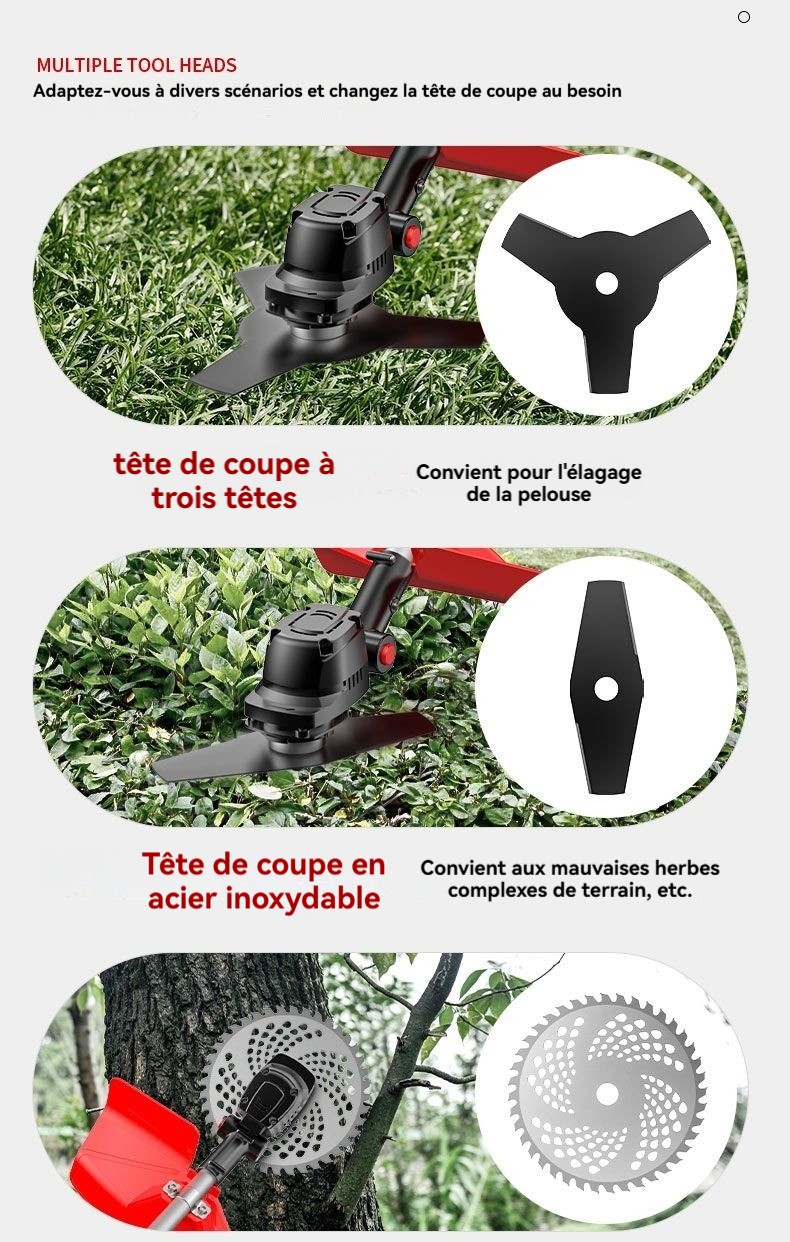 MULTIPLE TOOL HEADS
Adaptez-vous à divers scénarios et changez la tête de coupe au besoin

tête de coupe à trois têtes

Convient pour l'élagage de la pelouse

Tête de coupe en acier inoxydable

Convient aux mauvaises herbes complexes de terrain, etc.