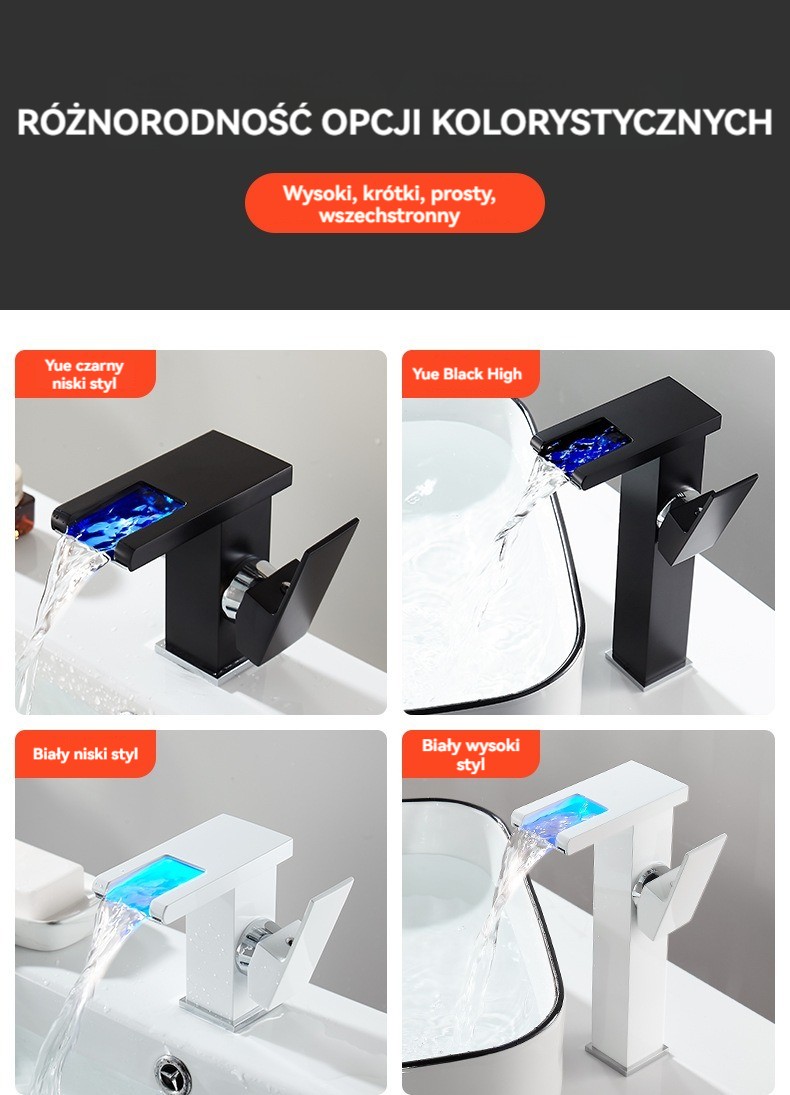 RÓŻNORODNOŚĆ OPCJI KOLORYSTYCZNYCH

Wysoki, krótki, prosty, wszechstronny

Yue czarny niski styl

Yue Black High

Biały niski styl

Biały wysoki styl