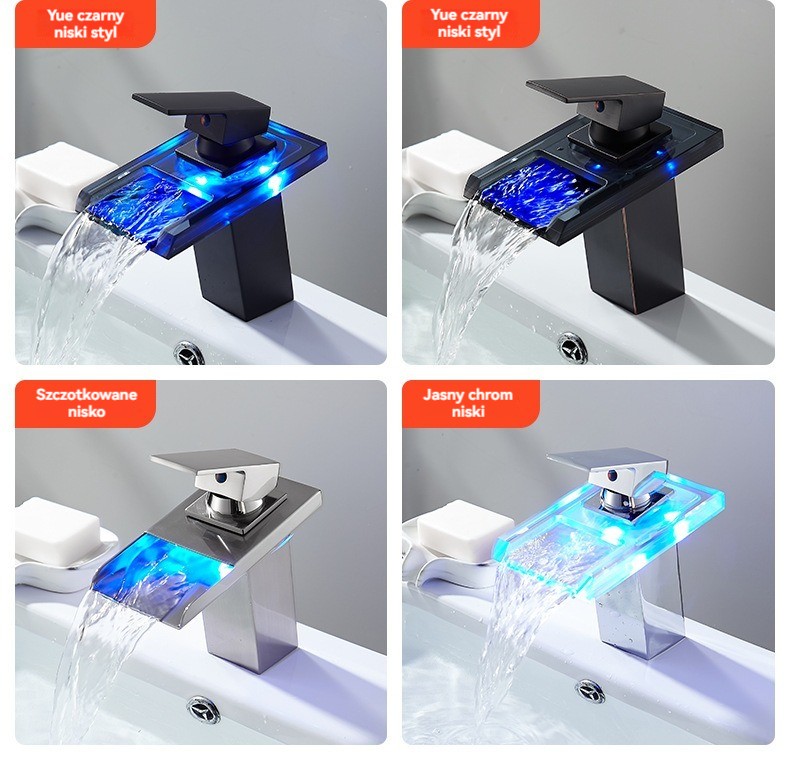 Yue czarny niski styl

Yue czarny niski styl

Szczotkowane nisko

Jasny chrom niski