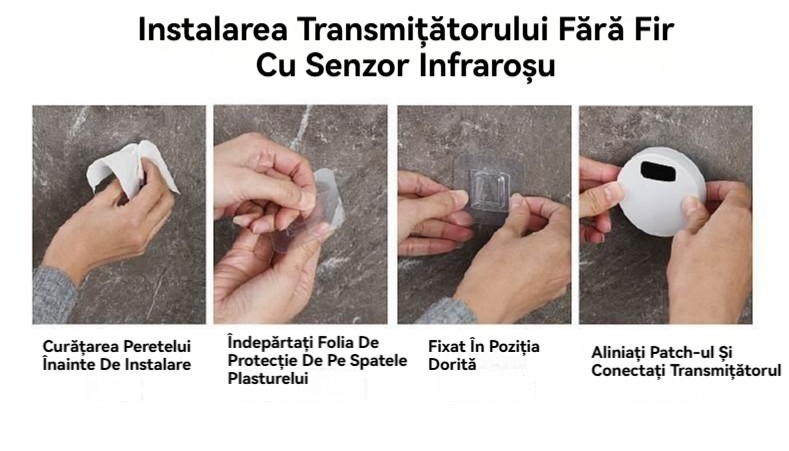 Instalarea Transmițătorului Fără Fir Cu Senzor Infraroșu

Curățarea Peretelui Înainte De Instalare

Îndepărtați Folia De Protecție De Pe Spatele Plasturelui

Fixat În Poziția Dorită

Aliniați Patch-ul Și Conectați Transmițătorul