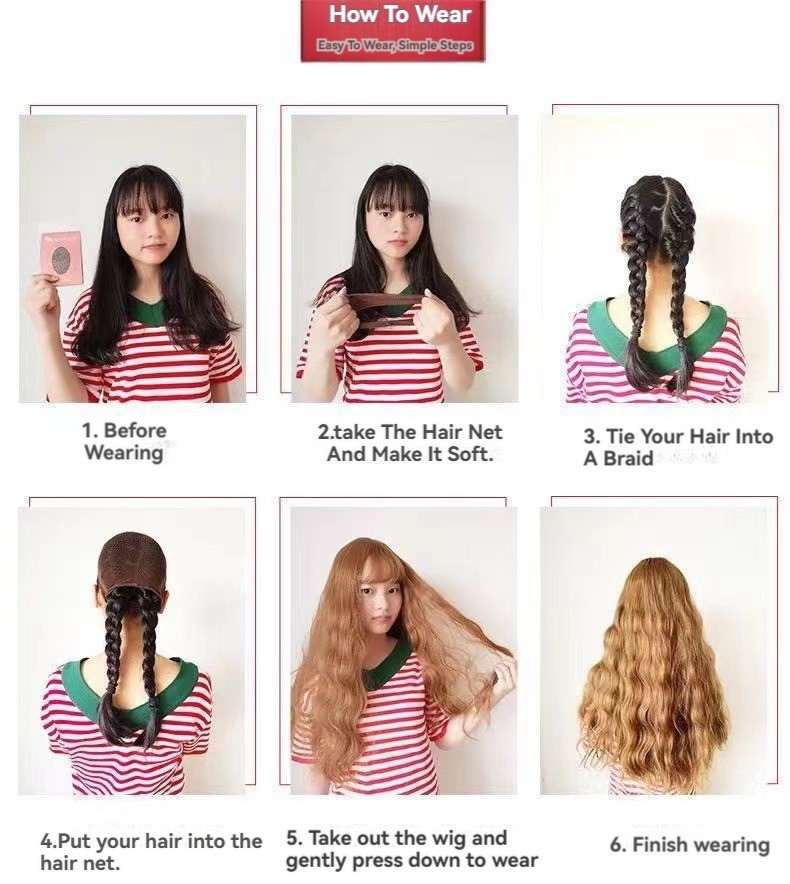 How To Wear
Easy To Wear, Simple Steps

1. Before Wearing

2.take The Hair Net And Make It Soft.

3. Tie Your Hair Into A Braid

4.Put your hair into the hair net.

5. Take out the wig and gently press down to wear

6. Finish wearing