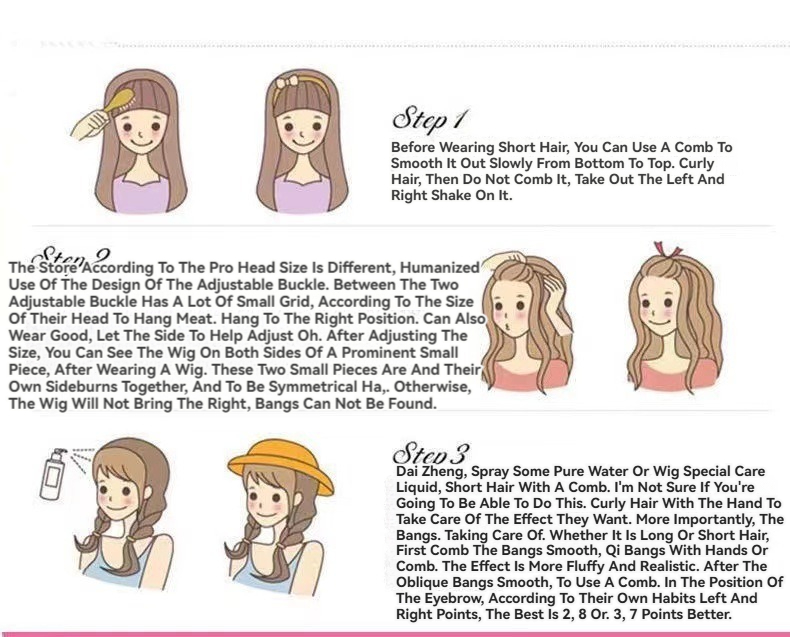 Step 1
Before Wearing Short Hair, You Can Use A Comb To Smooth It Out Slowly From Bottom To Top. Curly Hair, Then Do Not Comb It, Take Out The Left And Right Shake On It.

Step 2
The Store According To The Pro Head Size Is Different, Humanized Use Of The Design Of The Adjustable Buckle. Between The Two Adjustable Buckle Has A Lot Of Small Grid, According To The Size Of Their Head To Hang Meat. Hang To The Right Position. Can Also Wear Good, Let The Side To Help Adjust Oh. After Adjusting The Size, You Can See The Wig On Both Sides Of A Prominent Small Piece, After Wearing A Wig. These Two Small Pieces Are And Their Own Sideburns Together, And To Be Symmetrical Ha,. Otherwise, The Wig Will Not Bring The Right, Bangs Can Not Be Found.

Step 3
Dai Zheng, Spray Some Pure Water Or Wig Special Care Liquid, Short Hair With A Comb. I'm Not Sure If You're Going To Be Able To Do This. Curly Hair With The Hand To Take Care Of The Effect They Want. More Importantly, The Bangs. Taking Care Of. Whether It Is Long Or Short Hair, First Comb The Bangs Smooth, Qi Bangs With Hands Or Comb. The Effect Is More Fluffy And Realistic. After The Oblique Bangs Smooth, To Use A Comb. In The Position Of The Eyebrow, According To Their Own Habits Left And Right Points, The Best Is 2, 8 Or. 3, 7 Points Better.