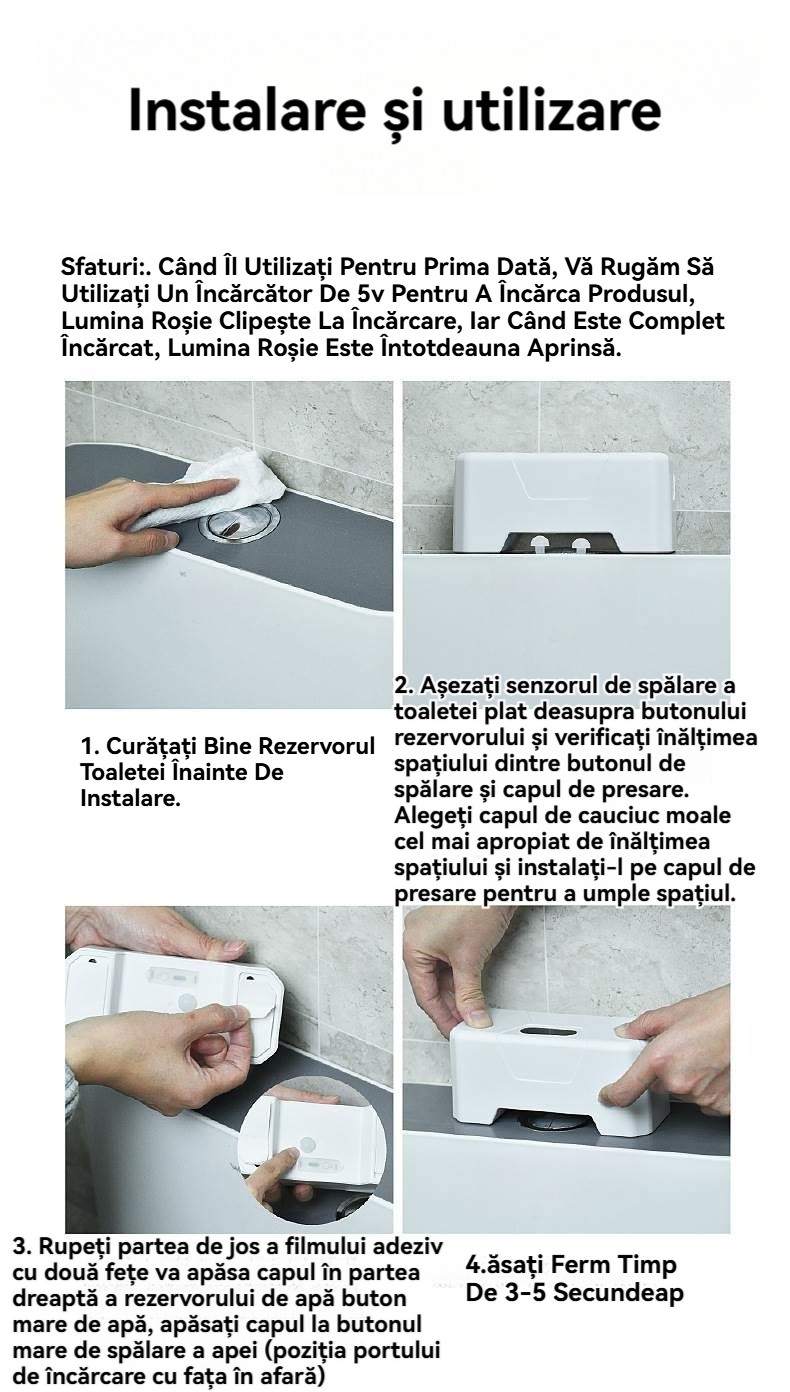 Instalare și utilizare

Sfaturi:. Când Îl Utilizați Pentru Prima Dată, Vă Rugăm Să Utilizați Un Încărcător De 5v Pentru A Încărca Produsul, Lumina Roșie Clipește La Încărcare, Iar Când Este Complet Încărcat, Lumina Roșie Este Întotdeauna Aprinsă.

1. Curățați Bine Rezervorul Toaletei Înainte De Instalare.

2. Așezați senzorul de spălare a toaletei plat deasupra butonului rezervorului și verificați înălțimea spațiului dintre butonul de spălare și capul de presare. Alegeți capul de cauciuc moale cel mai apropiat de înălțimea spațiului și instalați-l pe capul de presare pentru a umple spațiul.

3. Rupeți partea de jos a filmului adeziv cu două fețe va apăsa capul în partea dreaptă a rezervorului de apă buton mare de apă, apăsați capul la butonul mare de spălare a apei (poziția portului de încărcare cu fața în afară)

4.ăsați Ferm Timp De 3-5 Secundeap