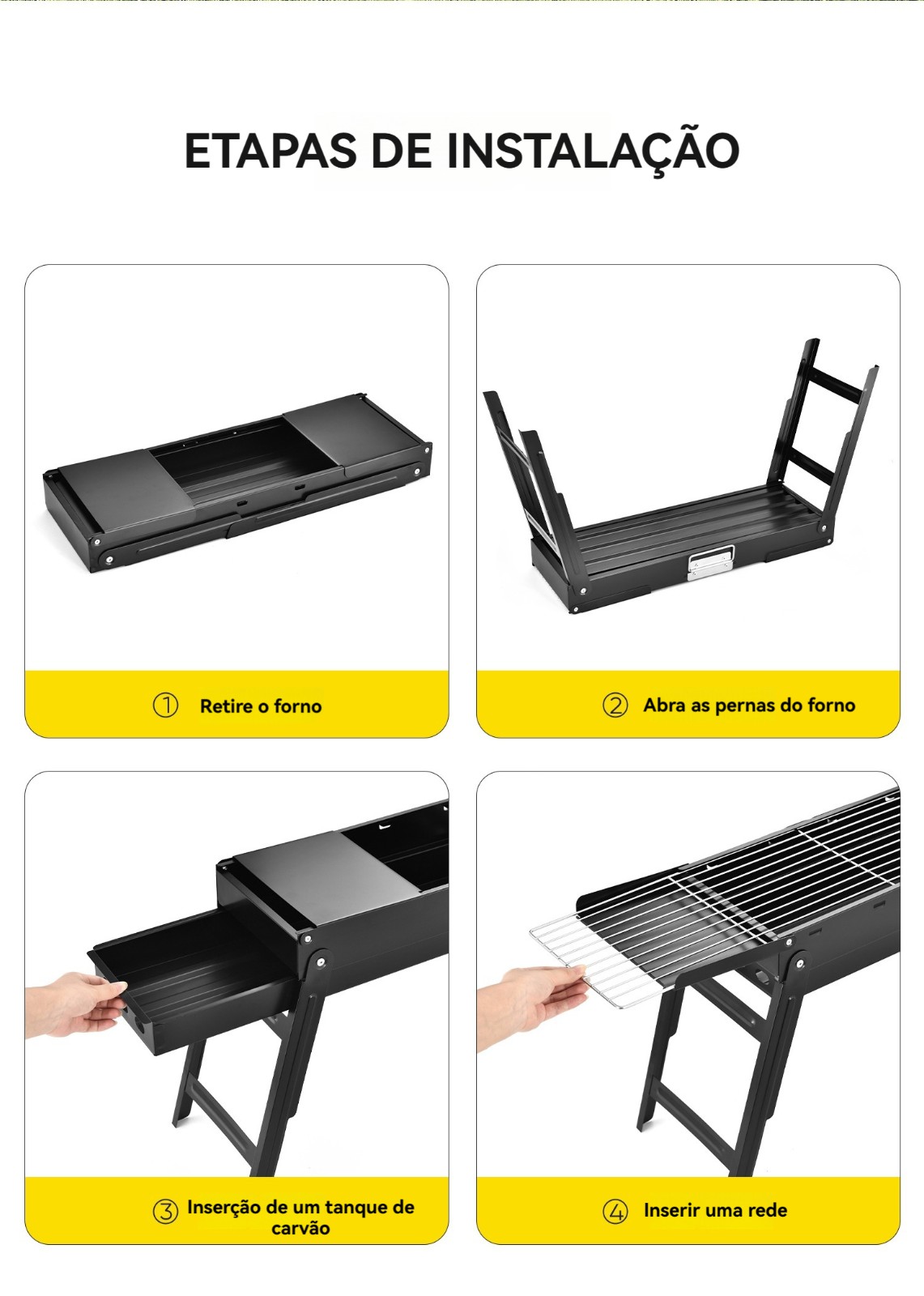 ETAPAS DE INSTALAÇÃO

① Retire o forno

② Abra as pernas do forno

③ Inserção de um tanque de carvão

④ Inserir uma rede