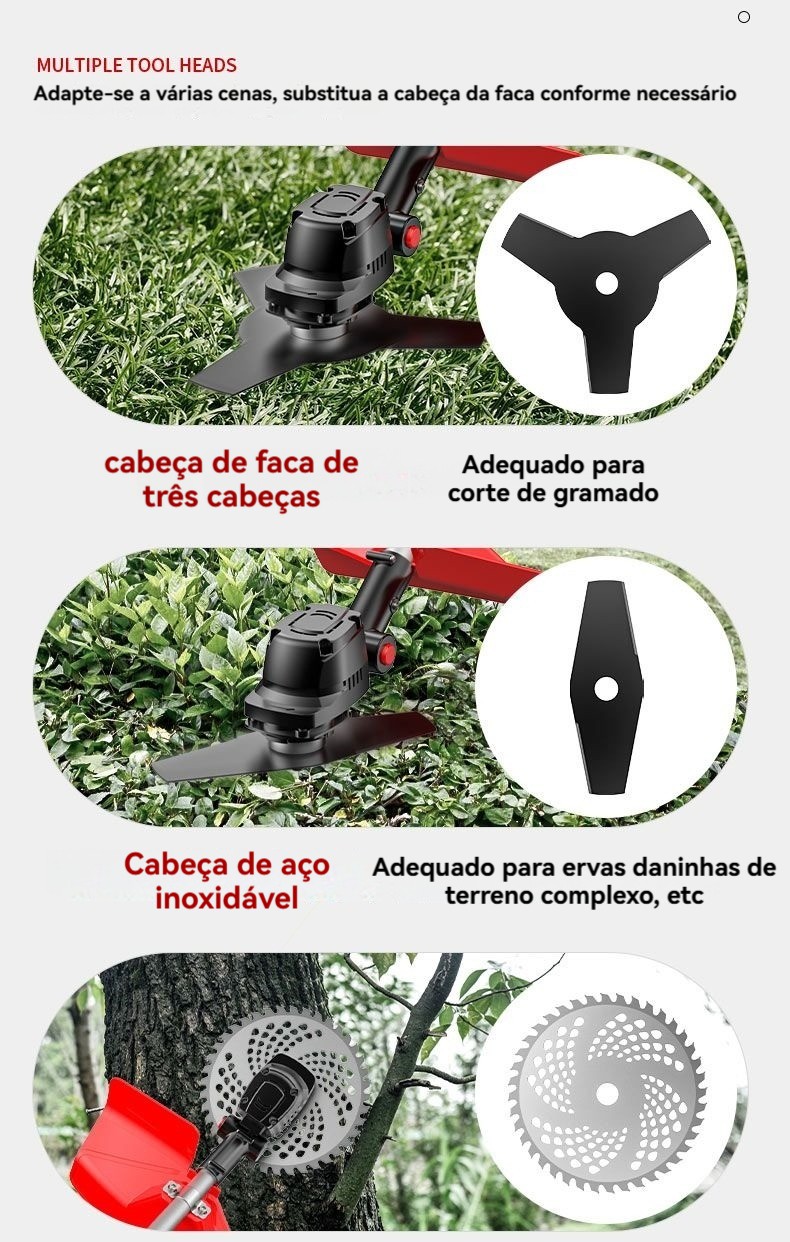 MULTIPLE TOOL HEADS
Adapte-se a várias cenas, substitua a cabeça da faca conforme necessário

cabeça de faca de três cabeças

Adequado para corte de gramado

Cabeça de aço inoxidável

Adequado para ervas daninhas de terreno complexo, etc