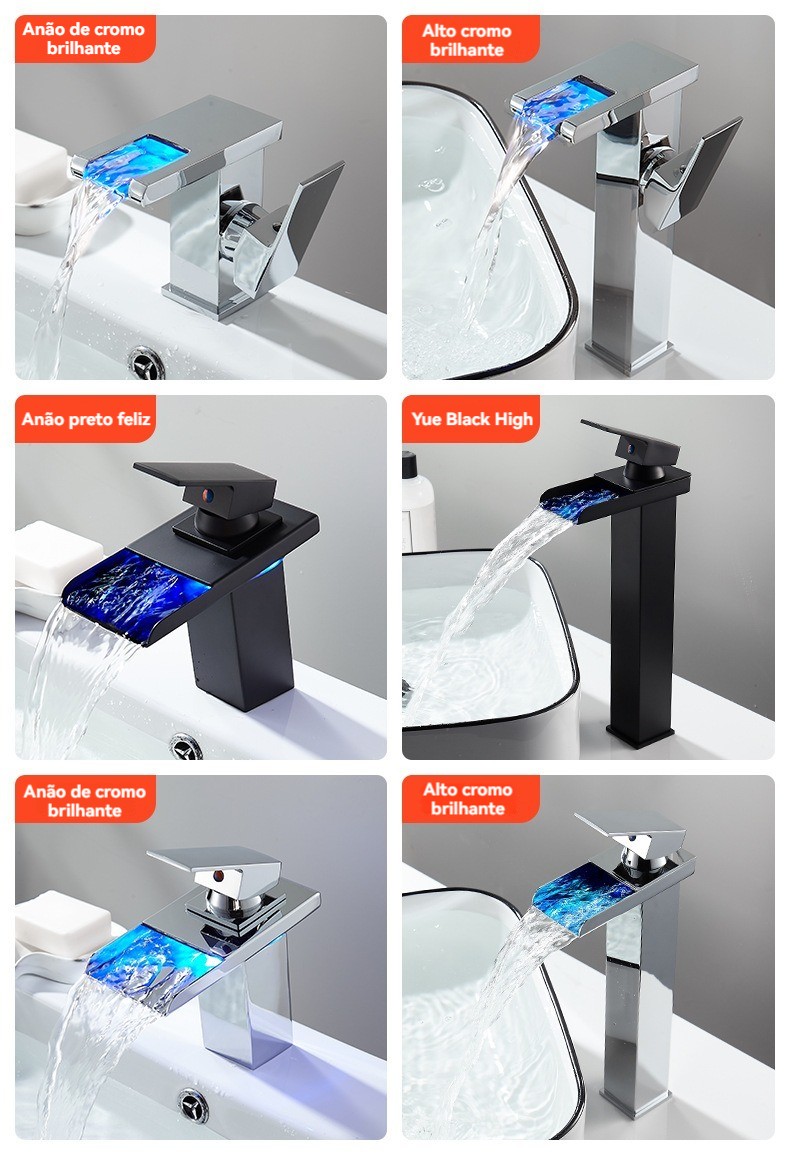 Anão de cromo brilhante

Alto cromo brilhante

Anão preto feliz

Yue Black High

Anão de cromo brilhante

Alto cromo brilhante