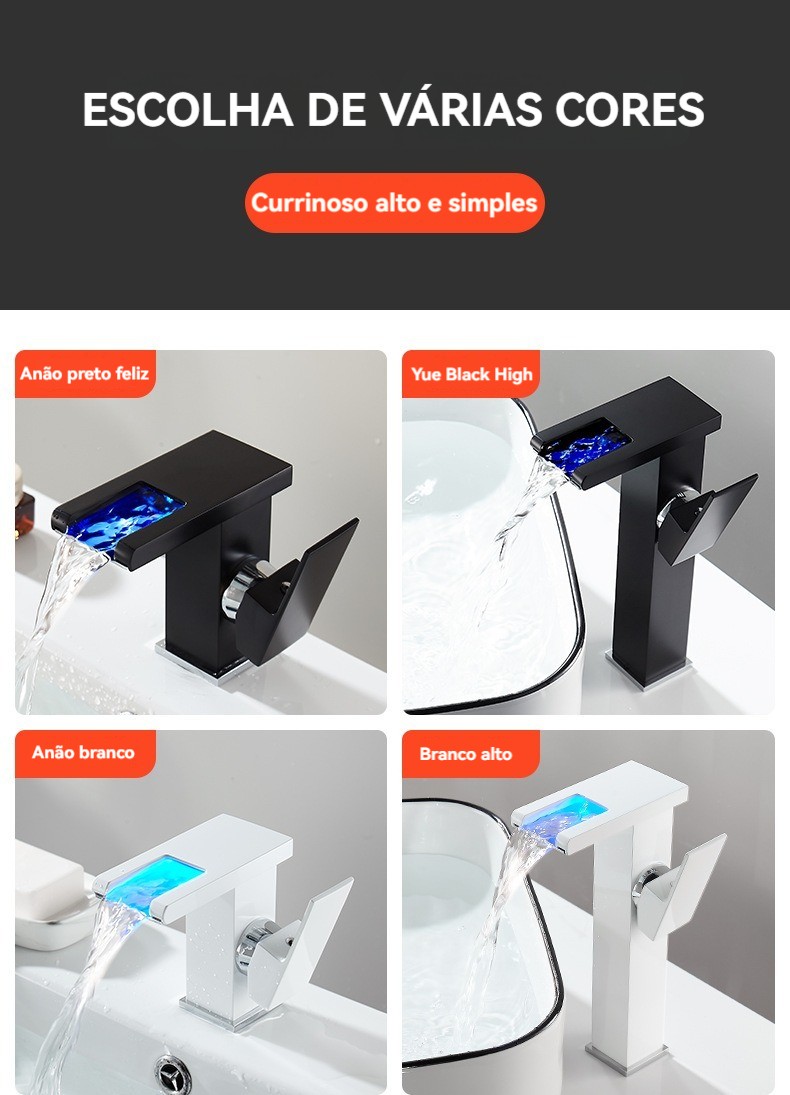 ESCOLHA DE VÁRIAS CORES

Currinoso alto e simples

Anão preto feliz

Yue Black High

Anão branco

Branco alto