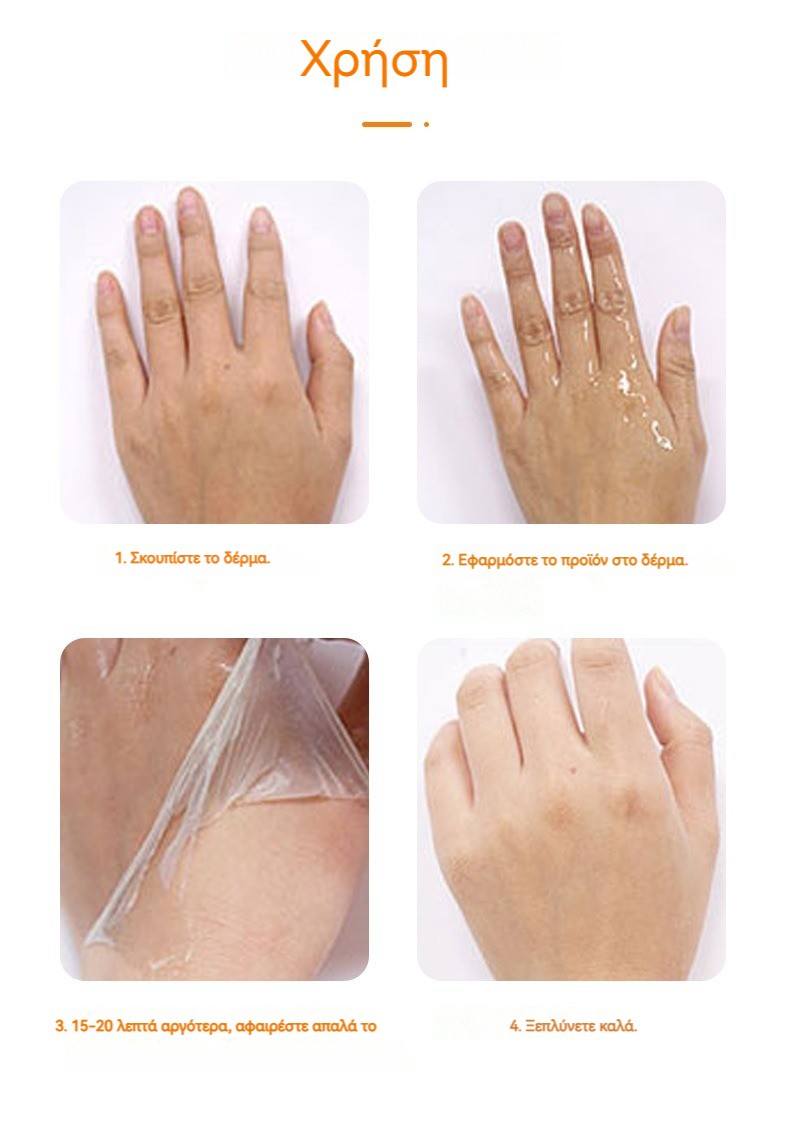 Χρήση

1. Σκουπίστε το δέρμα.

2. Εφαρμόστε το προϊόν στο δέρμα.

3. 15-20 λεπτά αργότερα, αφαιρέστε απαλά το

4. Ξεπλύνετε καλά.