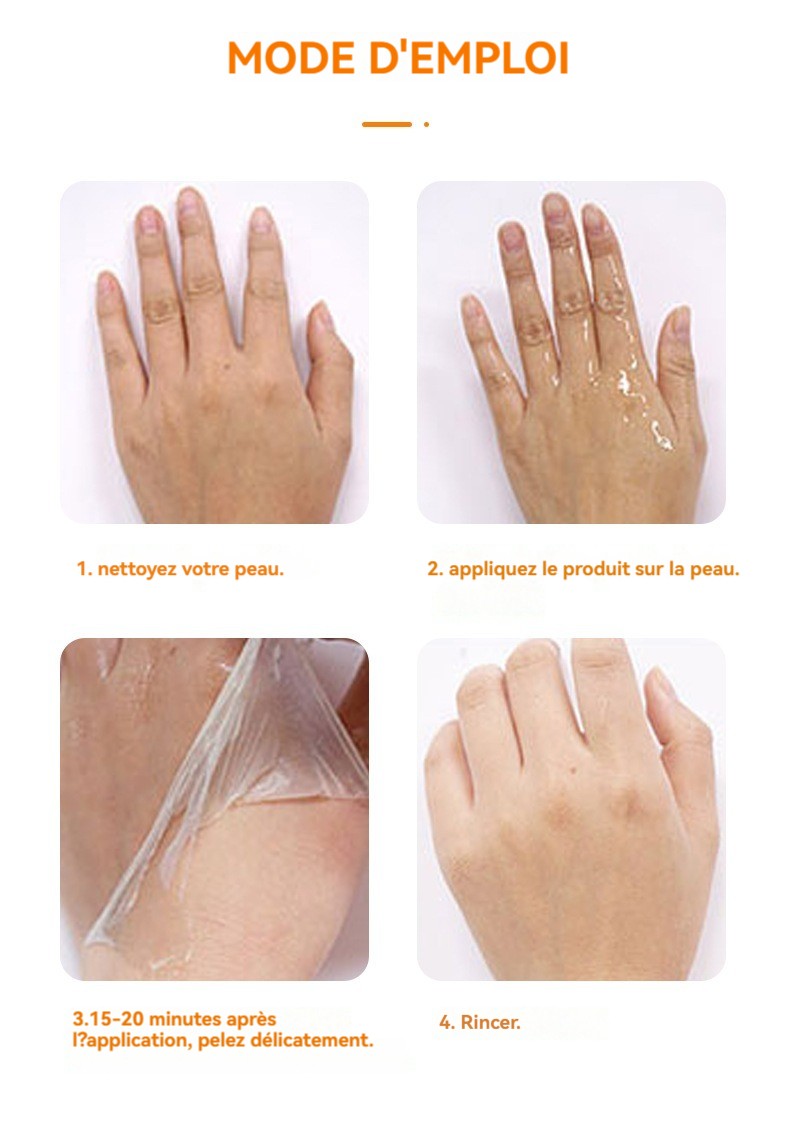 MODE D'EMPLOI

1. nettoyez votre peau.

2. appliquez le produit sur la peau.

3.15-20 minutes après l?application, pelez délicatement.

4. Rincer.