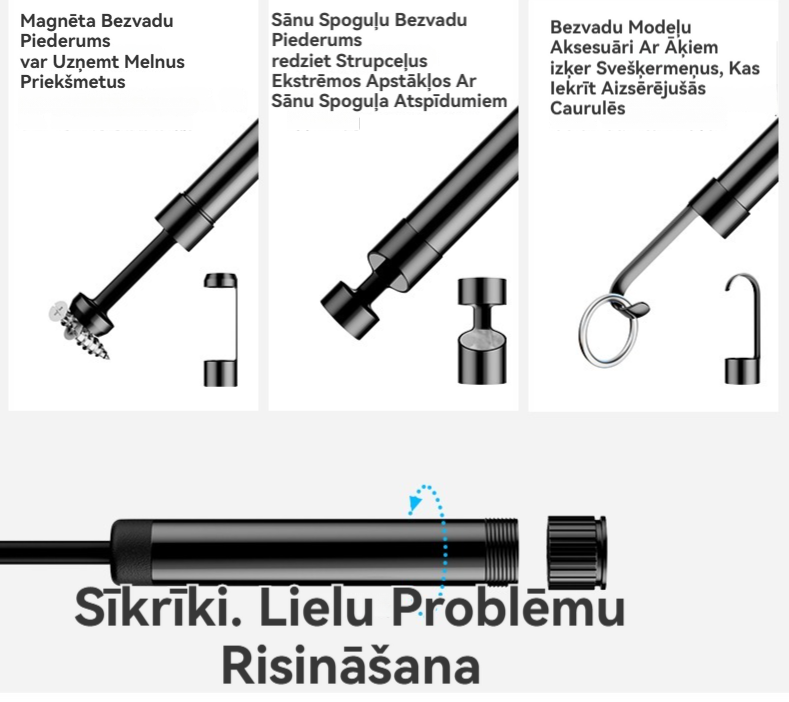 Magnēta Bezvadu Piederums
var Uzņemt Melnus Priekšmetus

Sānu Spoguļu Bezvadu Piederums
redziet Strupceļus Ekstrēmos Apstākļos Ar Sānu Spoguļa Atspīdumiem

Bezvadu Modeļu Aksesuāri Ar Āķiem izķer Svešķermeņus, Kas Iekrīt Aizsērējušās Caurulēs

Sīkrīki. Lielu Problēmu Risināšana