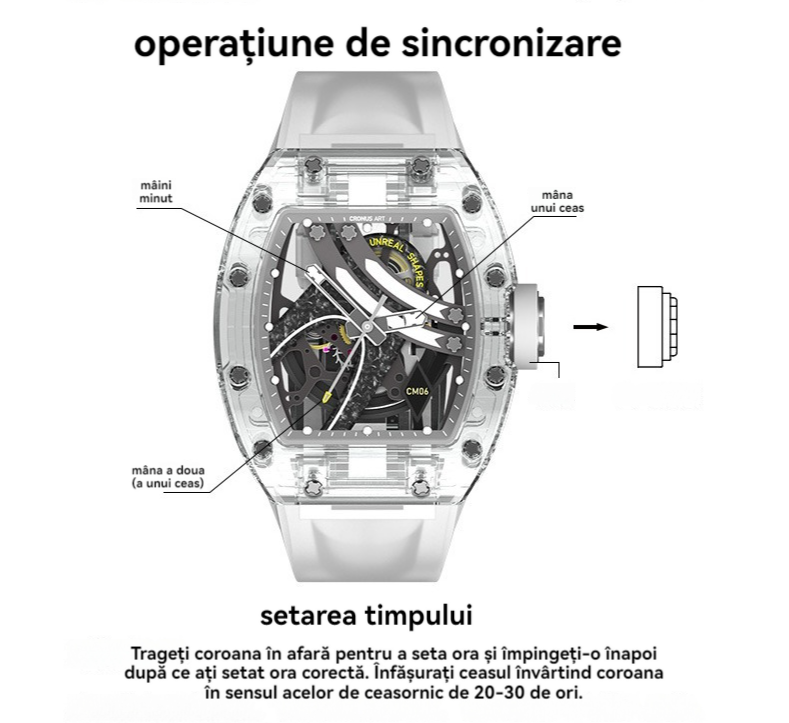 operațiune de sincronizare

mâini minut

mâna unui ceas

CRONUS ART

UNREAL SHAPES

CM06

mâna a doua (a unui ceas)

setarea timpului

Trageți coroana în afară pentru a seta ora și împingeți-o înapoi după ce ați setat ora corectă. Înfășurați ceasul învârtind coroana în sensul acelor de ceasornic de 20-30 de ori.