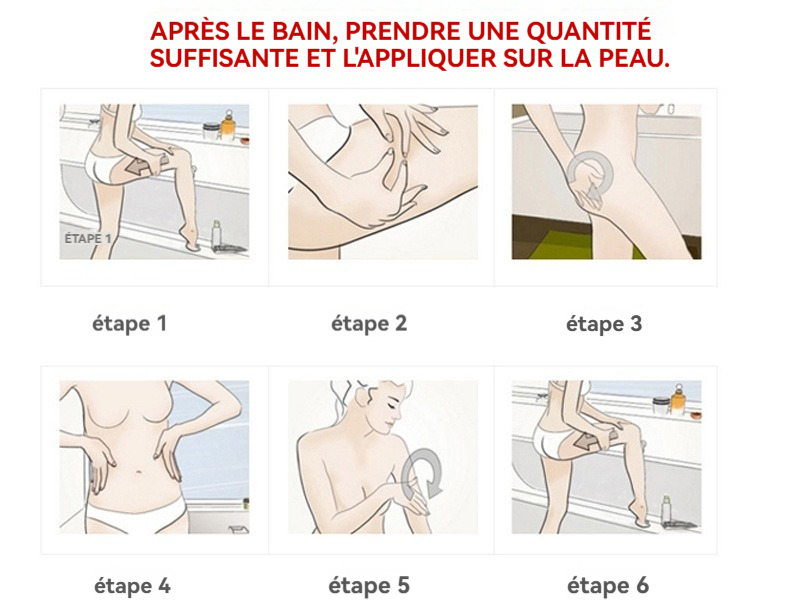 APRÈS LE BAIN, PRENDRE UNE QUANTITÉ SUFFISANTE ET L'APPLIQUER SUR LA PEAU.

ÉTAPE 1

étape 1

étape 2

étape 3

étape 4

étape 5

étape 6